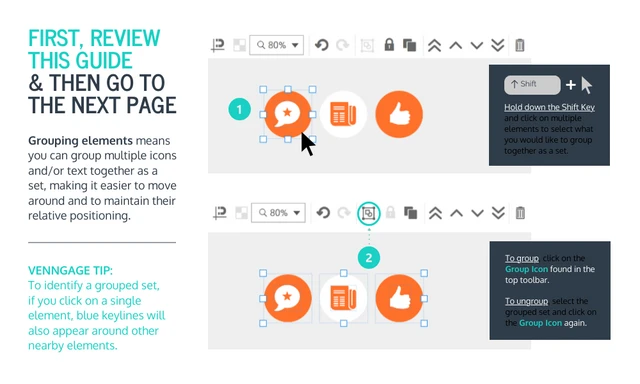 FIRST, REVIEW THIS GUIDE & THEN GO TO THE NEXT PAGE

Grouping elements means you can group multiple icons and/or text together as a set, making it easier to move around and to maintain their relative positioning.

VENNGAGE TIP:
To identify a grouped set, if you click on a single element, blue keylines will also appear around other nearby elements.

80%

1

↑ Shift +

Hold down the Shift Key and click on multiple elements to select what you would like to group together as a set.

80%

2

To group click on the Group Icon found in the top toolbar.

To ungroup select the grouped set and click on the Group Icon again.