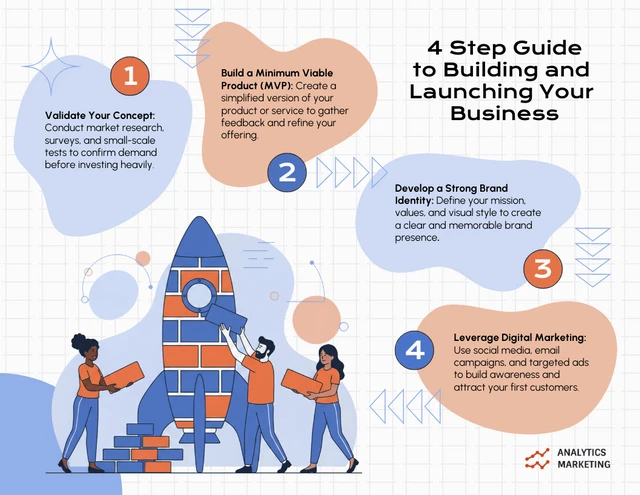 4 Step Guide to Building and Launching Your Business

1

Validate Your Concept: Conduct market research, surveys, and small-scale tests to confirm demand before investing heavily.

Build a Minimum Viable Product (MVP): Create a simplified version of your product or service to gather feedback and refine your offering.

2

Develop a Strong Brand Identity: Define your mission, values, and visual style to create a clear and memorable brand presence.

3

4

Leverage Digital Marketing: Use social media, email campaigns, and targeted ads to build awareness and attract your first customers.

ANALYTICS MARKETING