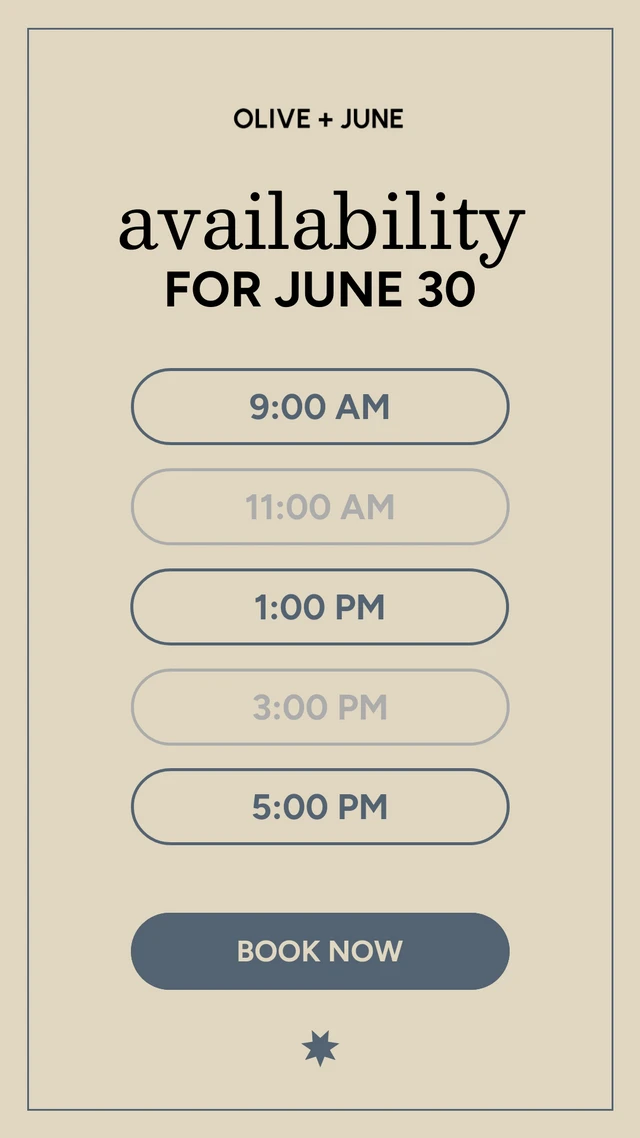 OLIVE + JUNE

availability
FOR JUNE 30

9:00 AM

11:00 AM

1:00 PM

3:00 PM

5:00 PM

BOOK NOW