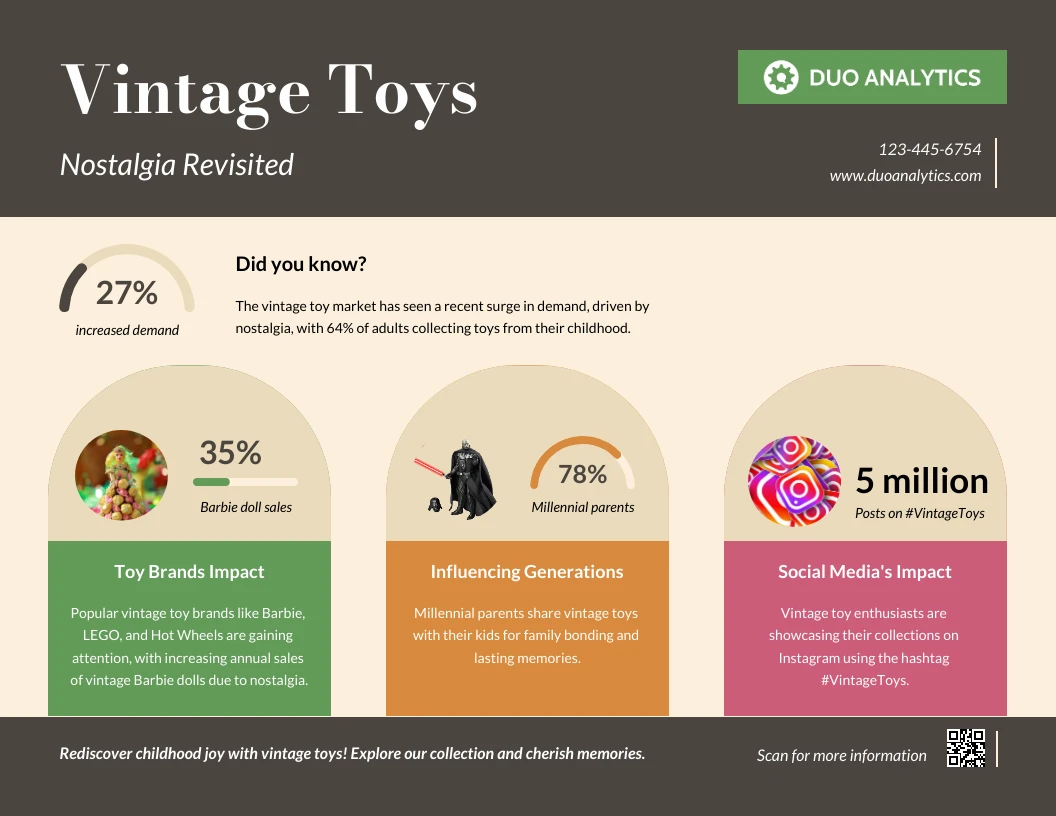 Vintage Toys

Nostalgia Revisited

DUO ANALYTICS

123-445-6754
www.duoanalytics.com

27%
increased demand

Did you know?

The vintage toy market has seen a recent surge in demand, driven by nostalgia, with 64% of adults collecting toys from their childhood.

35%
Barbie doll sales

Toy Brands Impact

Popular vintage toy brands like Barbie, LEGO, and Hot Wheels are gaining attention, with increasing annual sales of vintage Barbie dolls due to nostalgia.

78%
Millennial parents

Influencing Generations

Millennial parents share vintage toys with their kids for family bonding and lasting memories.

5 million
Posts on #VintageToys

Social Media's Impact

Vintage toy enthusiasts are showcasing their collections on Instagram using the hashtag #VintageToys.

Rediscover childhood joy with vintage toys! Explore our collection and cherish memories.

Scan for more information