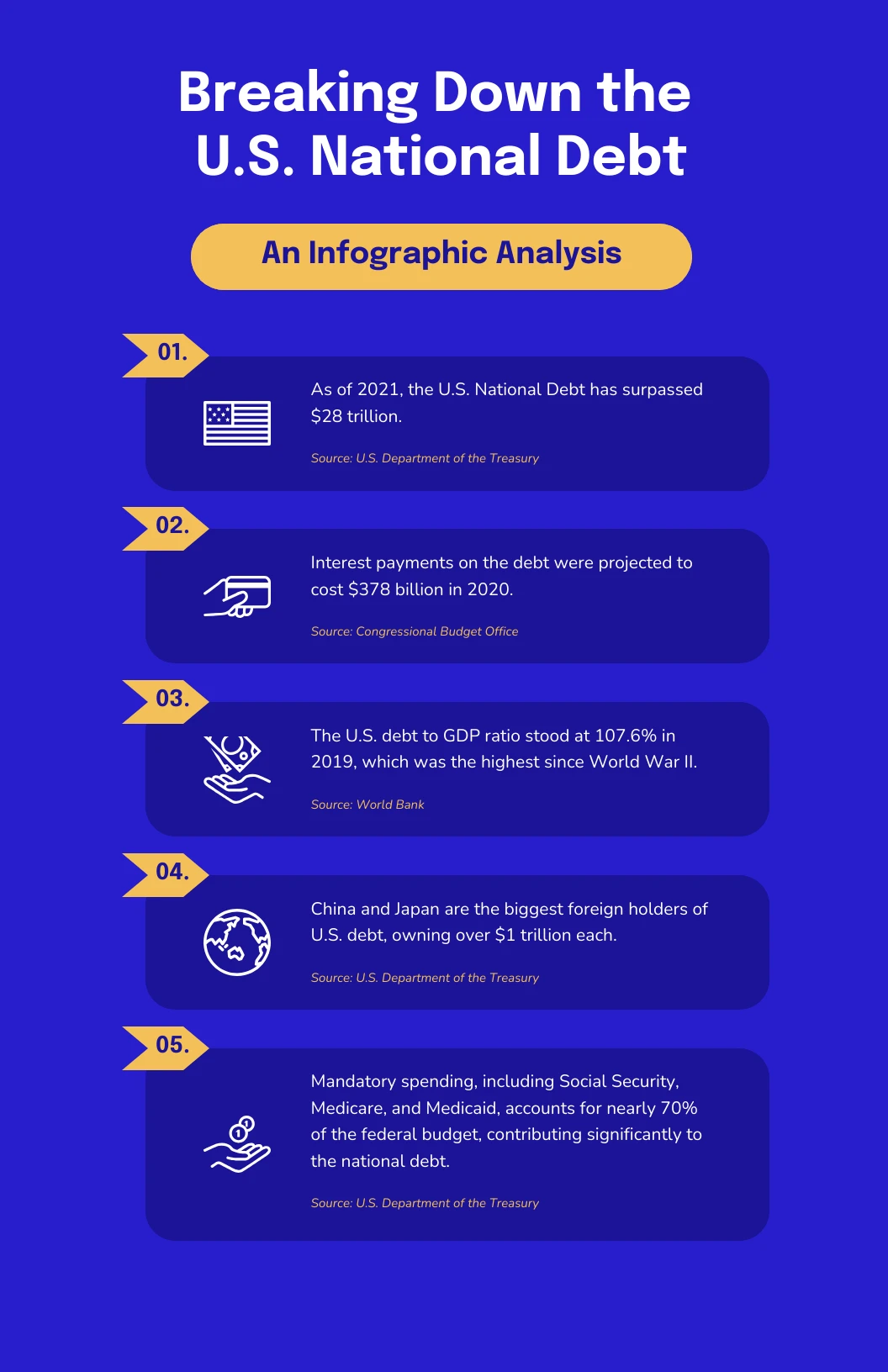 Breaking Down the U.S. National Debt

An Infographic Analysis

01.

As of 2021, the U.S. National Debt has surpassed \$28 trillion.

Source: U.S. Department of the Treasury

02.

Interest payments on the debt were projected to cost \$378 billion in 2020.

Source: Congressional Budget Office

03.

The U.S. debt to GDP ratio stood at 107.6% in 2019, which was the highest since World War II.

Source: World Bank

04.

China and Japan are the biggest foreign holders of U.S. debt, owning over \$1 trillion each.

Source: U.S. Department of the Treasury

05.

Mandatory spending, including Social Security, Medicare, and Medicaid, accounts for nearly 70% of the federal budget, contributing significantly to the national debt.

Source: U.S. Department of the Treasury