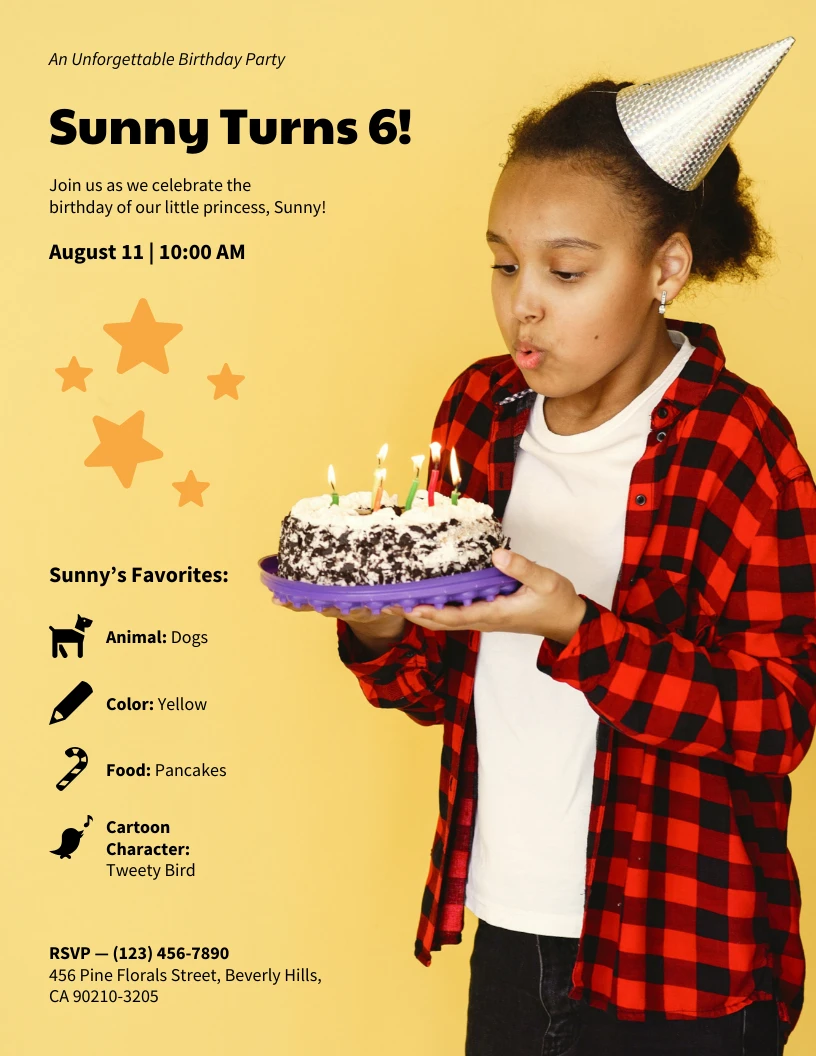 An Unforgettable Birthday Party

Sunny Turns 6!

Join us as we celebrate the birthday of our little princess, Sunny!

August 11 | 10:00 AM

Sunny's Favorites:

Animal: Dogs

Color: Yellow

Food: Pancakes

Cartoon Character: Tweety Bird

RSVP — (123) 456-7890
456 Pine Florals Street, Beverly Hills, CA 90210-3205