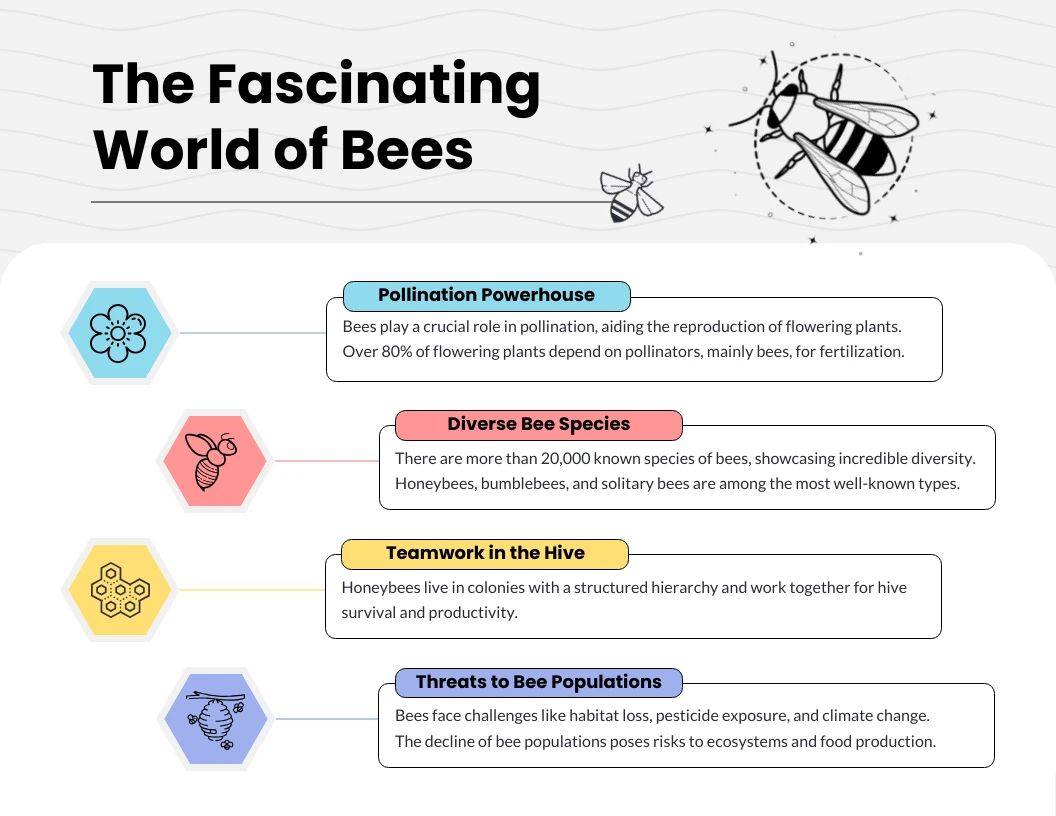 The Fascinating World of Bees

Pollination Powerhouse

Bees play a crucial role in pollination, aiding the reproduction of flowering plants. Over 80% of flowering plants depend on pollinators, mainly bees, for fertilization.

Diverse Bee Species

There are more than 20,000 known species of bees, showcasing incredible diversity. Honeybees, bumblebees, and solitary bees are among the most well-known types.

Teamwork in the Hive

Honeybees live in colonies with a structured hierarchy and work together for hive survival and productivity.

Threats to Bee Populations

Bees face challenges like habitat loss, pesticide exposure, and climate change. The decline of bee populations poses risks to ecosystems and food production.