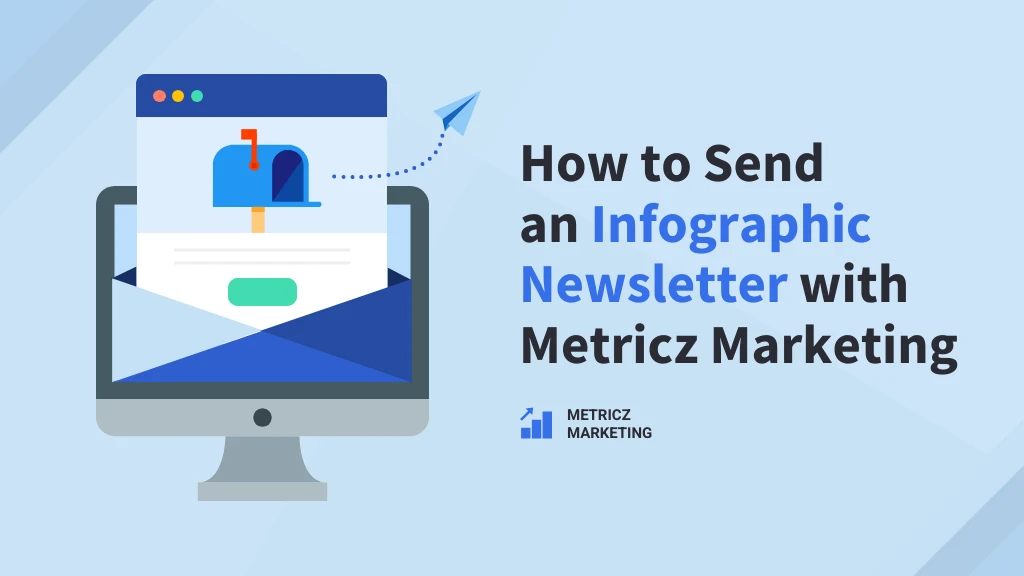 How to Send an Infographic Newsletter with Metricz Marketing

METRICZ MARKETING