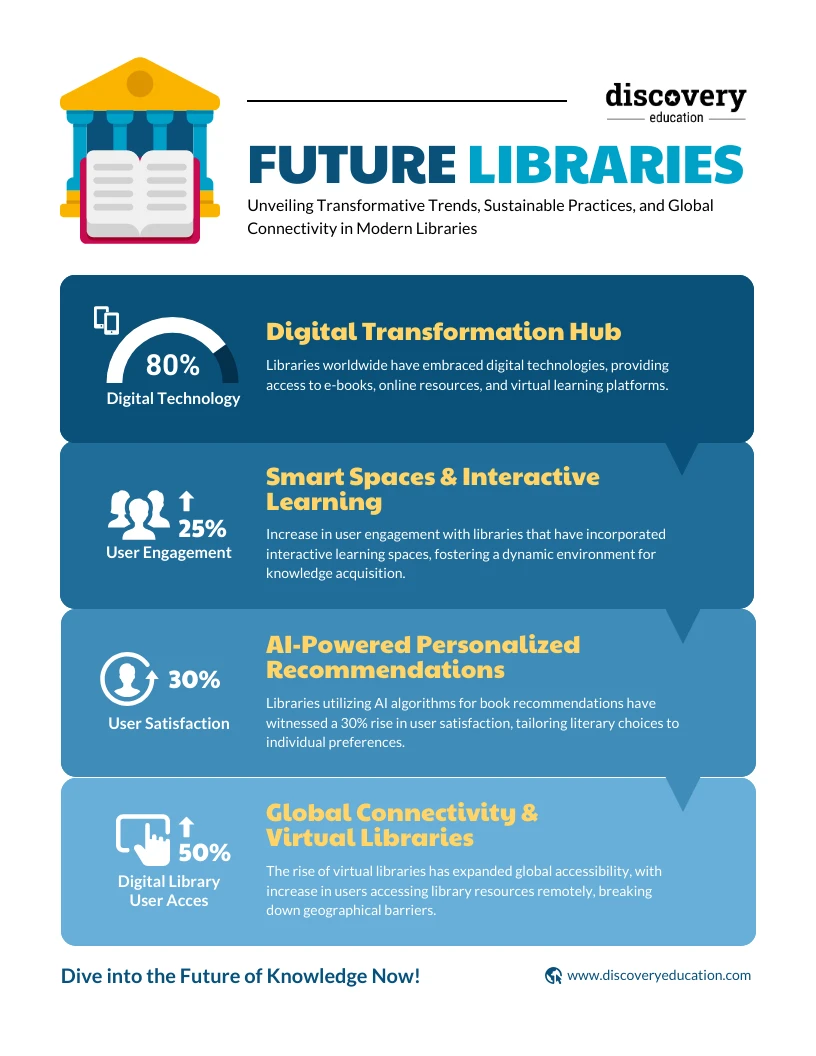 discovery
education

FUTURE LIBRARIES

Unveiling Transformative Trends, Sustainable Practices, and Global Connectivity in Modern Libraries

80%
Digital Technology

Digital Transformation Hub

Libraries worldwide have embraced digital technologies, providing access to e-books, online resources, and virtual learning platforms.

25%
User Engagement

Smart Spaces & Interactive Learning

Increase in user engagement with libraries that have incorporated interactive learning spaces, fostering a dynamic environment for knowledge acquisition.

30%
User Satisfaction

AI-Powered Personalized Recommendations

Libraries utilizing AI algorithms for book recommendations have witnessed a 30% rise in user satisfaction, tailoring literary choices to individual preferences.

50%
Digital Library User Acces

Global Connectivity & Virtual Libraries

The rise of virtual libraries has expanded global accessibility, with increase in users accessing library resources remotely, breaking down geographical barriers.

Dive into the Future of Knowledge Now!

www.discoveryeducation.com