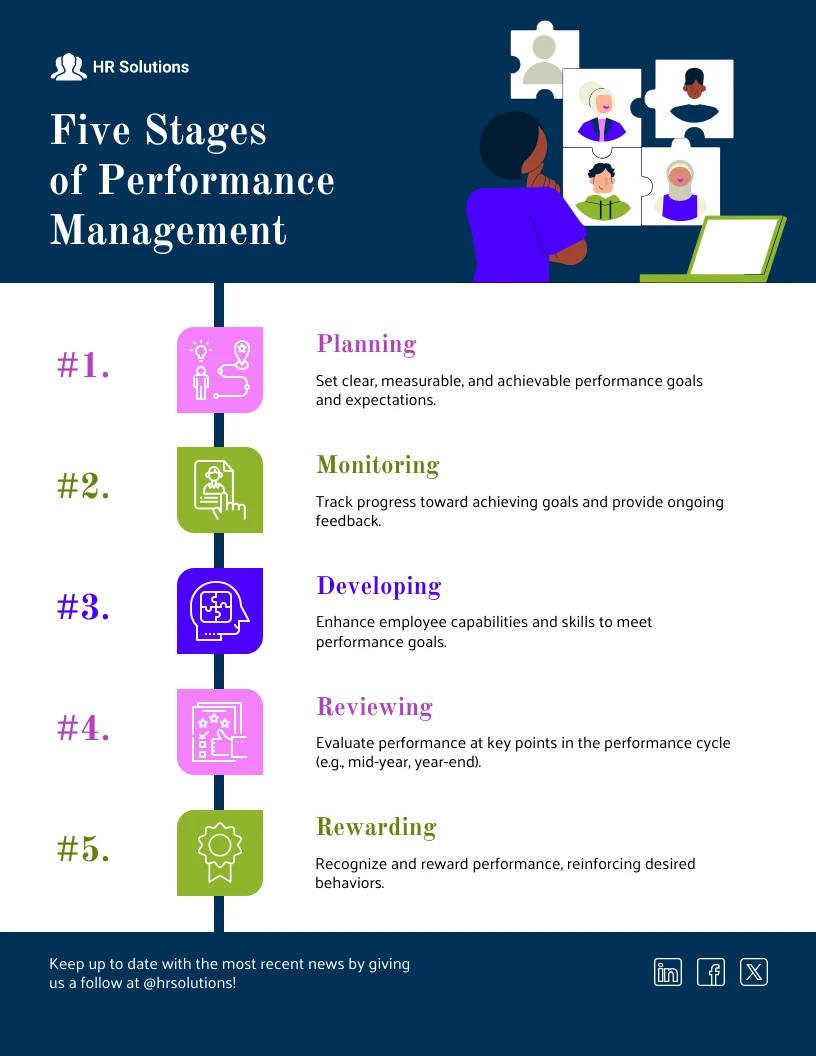 HR Solutions

Five Stages of Performance Management

#1.

Planning

Set clear, measurable, and achievable performance goals and expectations.

#2.

Monitoring

Track progress toward achieving goals and provide ongoing feedback.

#3.

Developing

Enhance employee capabilities and skills to meet performance goals.

#4.

Reviewing

Evaluate performance at key points in the performance cycle (e.g., mid-year, year-end).

#5.

Rewarding

Recognize and reward performance, reinforcing desired behaviors.

Keep up to date with the most recent news by giving us a follow at @hrsolutions!