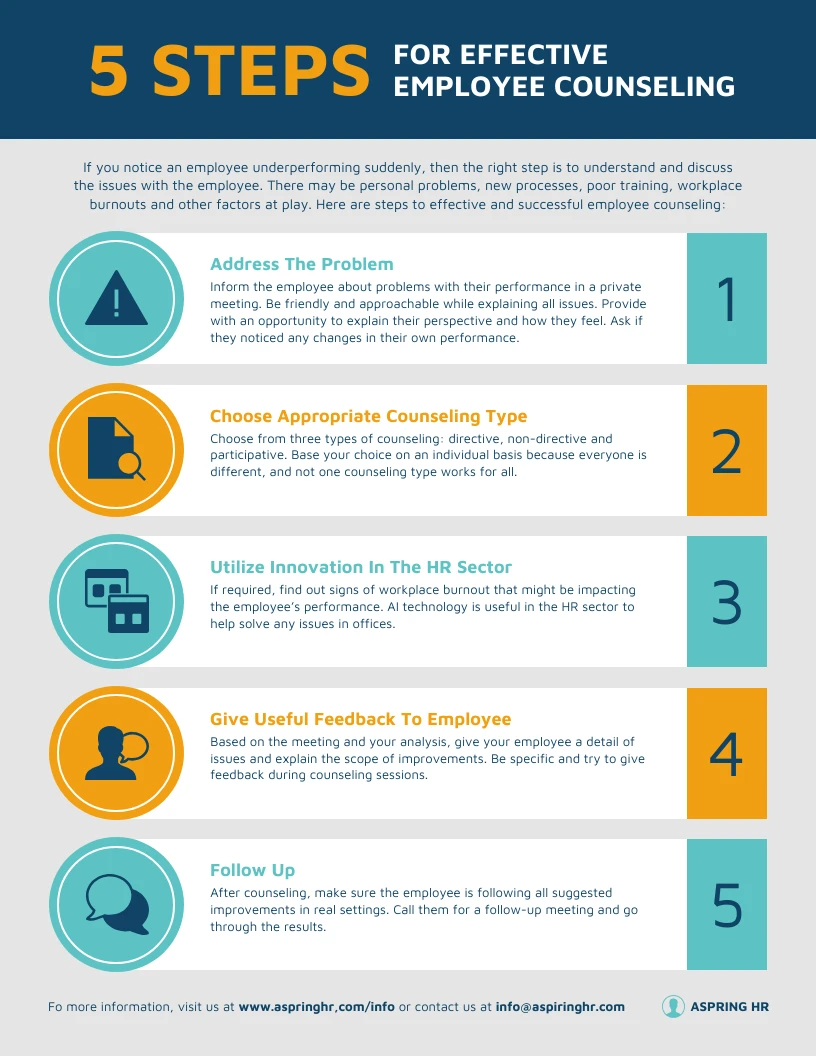 5 STEPS FOR EFFECTIVE EMPLOYEE COUNSELING

If you notice an employee underperforming suddenly, then the right step is to understand and discuss the issues with the employee. There may be personal problems, new processes, poor training, workplace burnouts and other factors at play. Here are steps to effective and successful employee counseling:

Address The Problem
Inform the employee about problems with their performance in a private meeting. Be friendly and approachable while explaining all issues. Provide with an opportunity to explain their perspective and how they feel. Ask if they noticed any changes in their own performance.
1

Choose Appropriate Counseling Type
Choose from three types of counseling: directive, non-directive and participative. Base your choice on an individual basis because everyone is different, and not one counseling type works for all.
2

Utilize Innovation In The HR Sector
If required, find out signs of workplace burnout that might be impacting the employee's performance. AI technology is useful in the HR sector to help solve any issues in offices.
3

Give Useful Feedback To Employee
Based on the meeting and your analysis, give your employee a detail of issues and explain the scope of improvements. Be specific and try to give feedback during counseling sessions.
4

Follow Up
After counseling, make sure the employee is following all suggested improvements in real settings. Call them for a follow-up meeting and go through the results.
5

Fo more information, visit us at www.aspringhr,com/info or contact us at info@aspiringhr.com

ASPRING HR