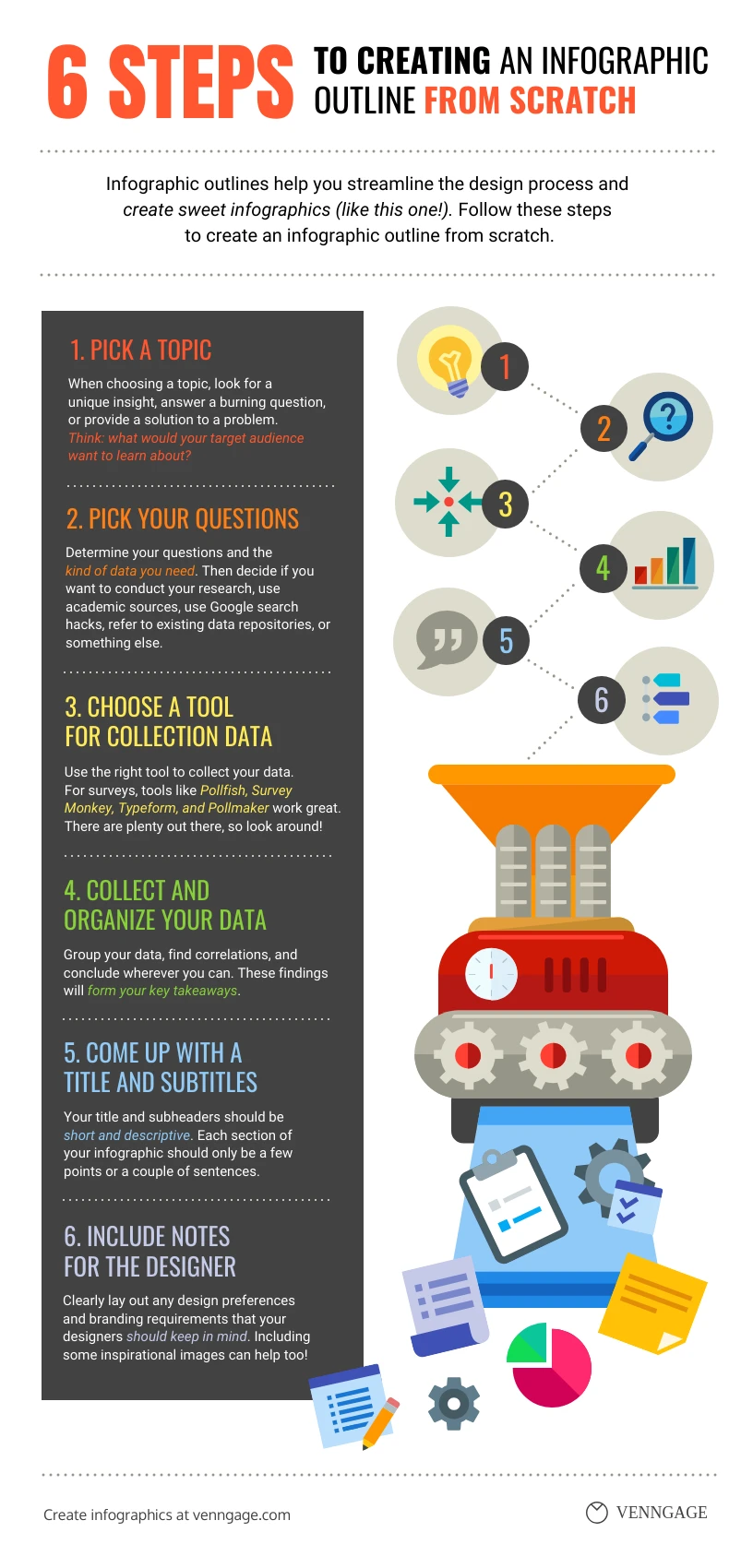 6 STEPS TO CREATING AN INFOGRAPHIC OUTLINE FROM SCRATCH

Infographic outlines help you streamline the design process and create sweet infographics (like this one!). Follow these steps to create an infographic outline from scratch.

1. PICK A TOPIC

When choosing a topic, look for a unique insight, answer a burning question, or provide a solution to a problem. Think: what would your target audience want to learn about?

2. PICK YOUR QUESTIONS

Determine your questions and the kind of data you need. Then decide if you want to conduct your research, use academic sources, use Google search hacks, refer to existing data repositories, or something else.

3. CHOOSE A TOOL FOR COLLECTION DATA

Use the right tool to collect your data. For surveys, tools like Pollfish, Survey Monkey, Typeform, and Pollmaker work great. There are plenty out there, so look around!

4. COLLECT AND ORGANIZE YOUR DATA

Group your data, find correlations, and conclude wherever you can. These findings will form your key takeaways.

5. COME UP WITH A TITLE AND SUBTITLES

Your title and subheaders should be short and descriptive. Each section of your infographic should only be a few points or a couple of sentences.

6. INCLUDE NOTES FOR THE DESIGNER

Clearly lay out any design preferences and branding requirements that your designers should keep in mind. Including some inspirational images can help too!

1
2
3
4
5
6

Create infographics at venngage.com

VENNGAGE