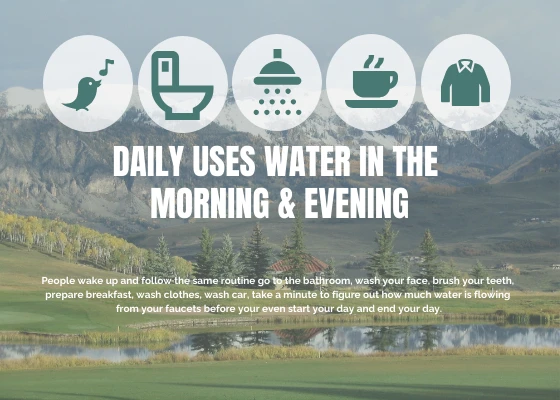 DAILY USES WATER IN THE MORNING & EVENING

People wake up and follow the same routine go to the bathroom, wash your face, brush your teeth, prepare breakfast, wash clothes, wash car, take a minute to figure out how much water is flowing from your faucets before your even start your day and end your day.