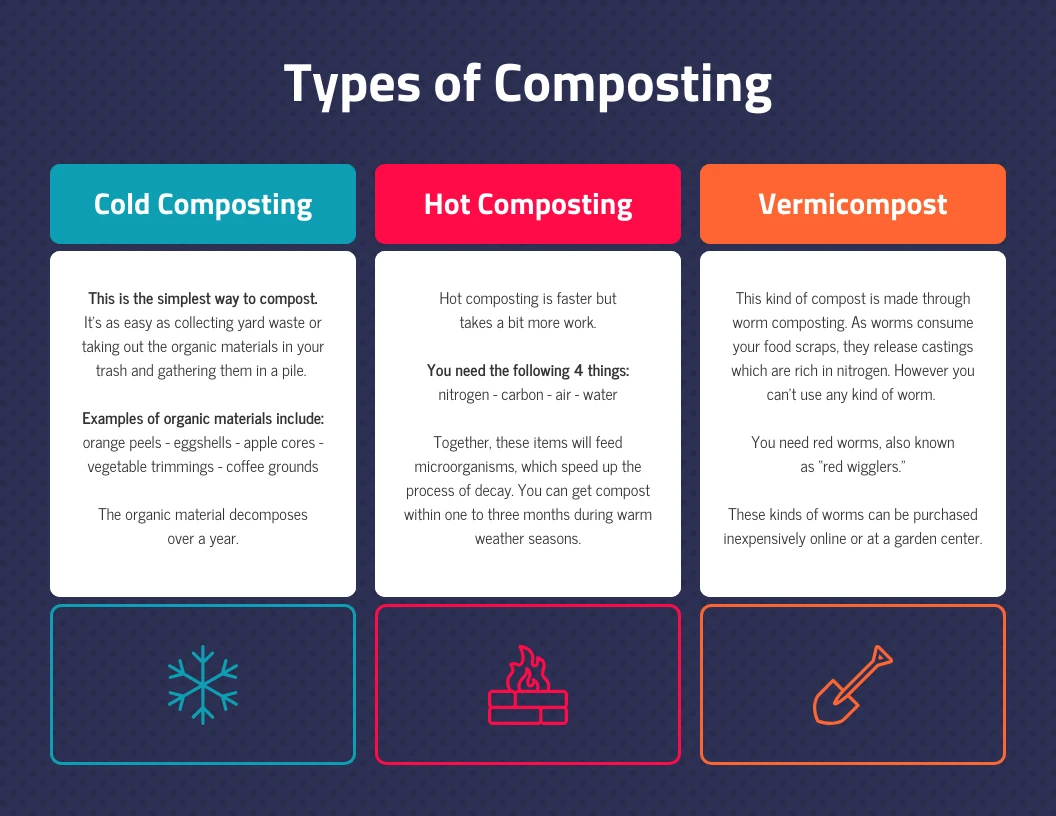 Types of Composting

Cold Composting

This is the simplest way to compost. It's as easy as collecting yard waste or taking out the organic materials in your trash and gathering them in a pile.

Examples of organic materials include: orange peels - eggshells - apple cores - vegetable trimmings - coffee grounds

The organic material decomposes over a year.

Hot Composting

Hot composting is faster but takes a bit more work.

You need the following 4 things: nitrogen - carbon - air - water

Together, these items will feed microorganisms, which speed up the process of decay. You can get compost within one to three months during warm weather seasons.

Vermicompost

This kind of compost is made through worm composting. As worms consume your food scraps, they release castings which are rich in nitrogen. However you can't use any kind of worm.

You need red worms, also known as "red wigglers."

These kinds of worms can be purchased inexpensively online or at a garden center.