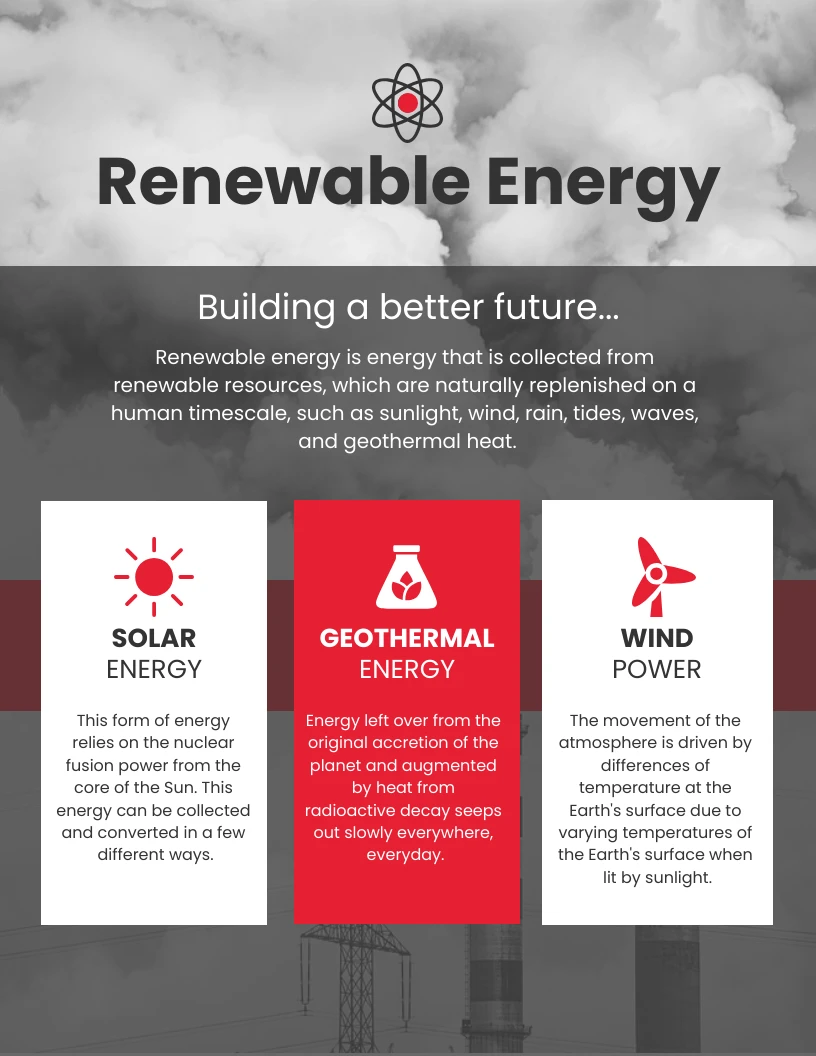 Renewable Energy

Building a better future...

Renewable energy is energy that is collected from renewable resources, which are naturally replenished on a human timescale, such as sunlight, wind, rain, tides, waves, and geothermal heat.

SOLAR
ENERGY

This form of energy relies on the nuclear fusion power from the core of the Sun. This energy can be collected and converted in a few different ways.

GEOTHERMAL
ENERGY

Energy left over from the original accretion of the planet and augmented by heat from radioactive decay seeps out slowly everywhere, everyday.

WIND
POWER

The movement of the atmosphere is driven by differences of temperature at the Earth's surface due to varying temperatures of the Earth's surface when lit by sunlight.