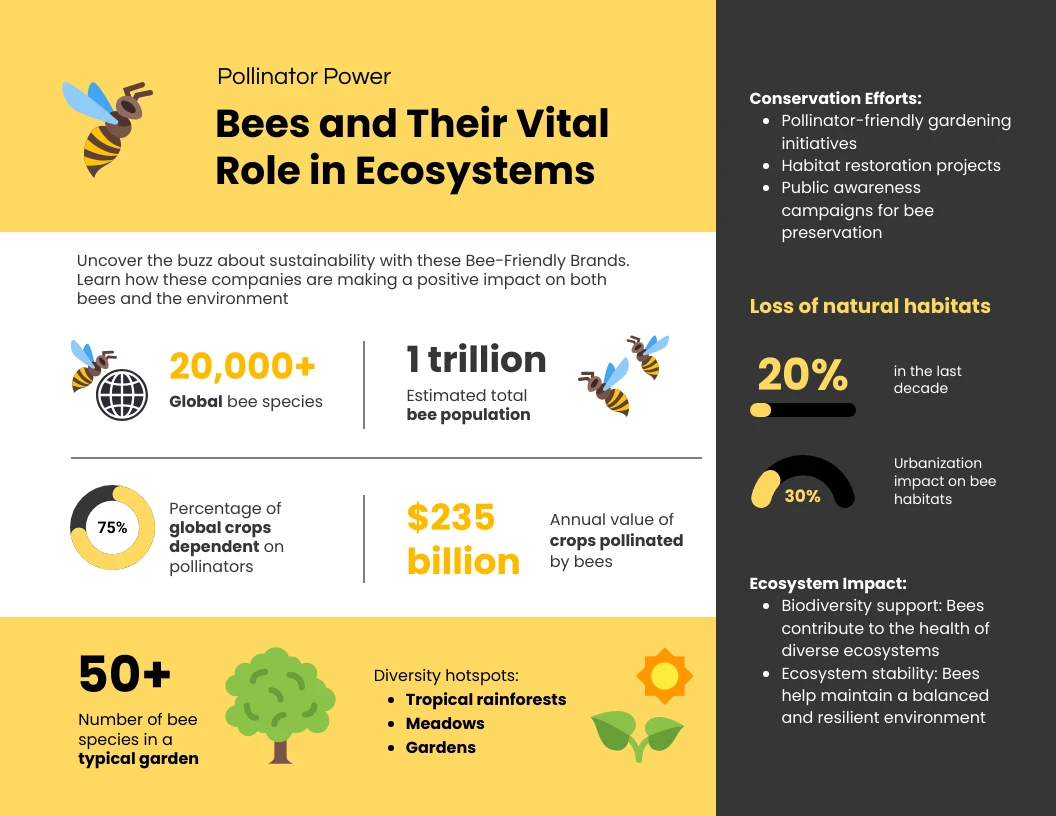 Pollinator Power

Bees and Their Vital Role in Ecosystems

Uncover the buzz about sustainability with these Bee-Friendly Brands. Learn how these companies are making a positive impact on both bees and the environment

20,000+
Global bee species

1 trillion
Estimated total bee population

75%
Percentage of global crops dependent on pollinators

$235 billion
Annual value of crops pollinated by bees

50+
Number of bee species in a typical garden

Diversity hotspots:
- Tropical rainforests
- Meadows
- Gardens

Conservation Efforts:
- Pollinator-friendly gardening initiatives
- Habitat restoration projects
- Public awareness campaigns for bee preservation

Loss of natural habitats

20%
in the last decade

30%
Urbanization impact on bee habitats

Ecosystem Impact:
- Biodiversity support: Bees contribute to the health of diverse ecosystems
- Ecosystem stability: Bees help maintain a balanced and resilient environment