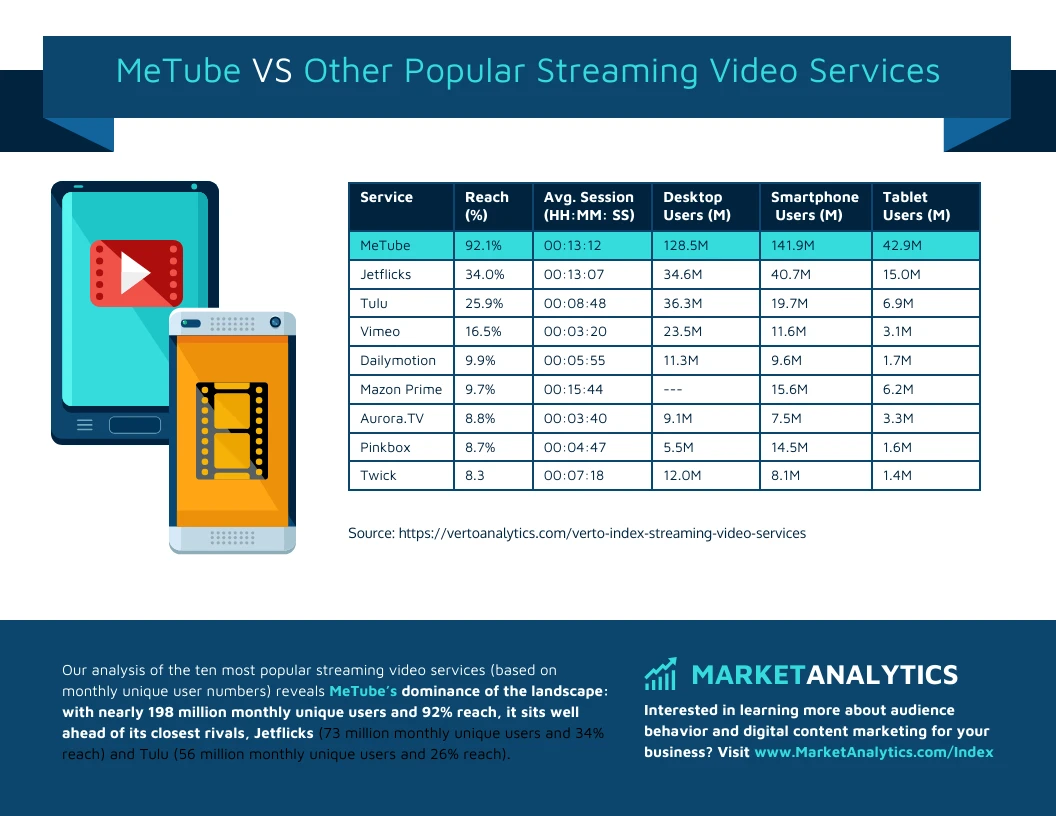 MeTube VS Other Popular Streaming Video Services

| Service | Reach (%) | Avg. Session (HH:MM: SS) | Desktop Users (M) | Smartphone Users (M) | Tablet Users (M) |
|---|---|---|---|---|---|
| MeTube | 92.1% | 00:13:12 | 128.5M | 141.9M | 42.9M |
| Jetflicks | 34.0% | 00:13:07 | 34.6M | 40.7M | 15.0M |
| Tulu | 25.9% | 00:08:48 | 36.3M | 19.7M | 6.9M |
| Vimeo | 16.5% | 00:03:20 | 23.5M | 11.6M | 3.1M |
| Dailymotion | 9.9% | 00:05:55 | 11.3M | 9.6M | 1.7M |
| Mazon Prime | 9.7% | 00:15:44 | --- | 15.6M | 6.2M |
| Aurora.TV | 8.8% | 00:03:40 | 9.1M | 7.5M | 3.3M |
| Pinkbox | 8.7% | 00:04:47 | 5.5M | 14.5M | 1.6M |
| Twick | 8.3 | 00:07:18 | 12.0M | 8.1M | 1.4M |

Source: https://vertoanalytics.com/verto-index-streaming-video-services

Our analysis of the ten most popular streaming video services (based on monthly unique user numbers) reveals MeTube's dominance of the landscape: with nearly 198 million monthly unique users and 92% reach, it sits well ahead of its closest rivals, Jetflicks (73 million monthly unique users and 34% reach) and Tulu (56 million monthly unique users and 26% reach).

MARKETANALYTICS

Interested in learning more about audience behavior and digital content marketing for your business? Visit www.MarketAnalytics.com/Index