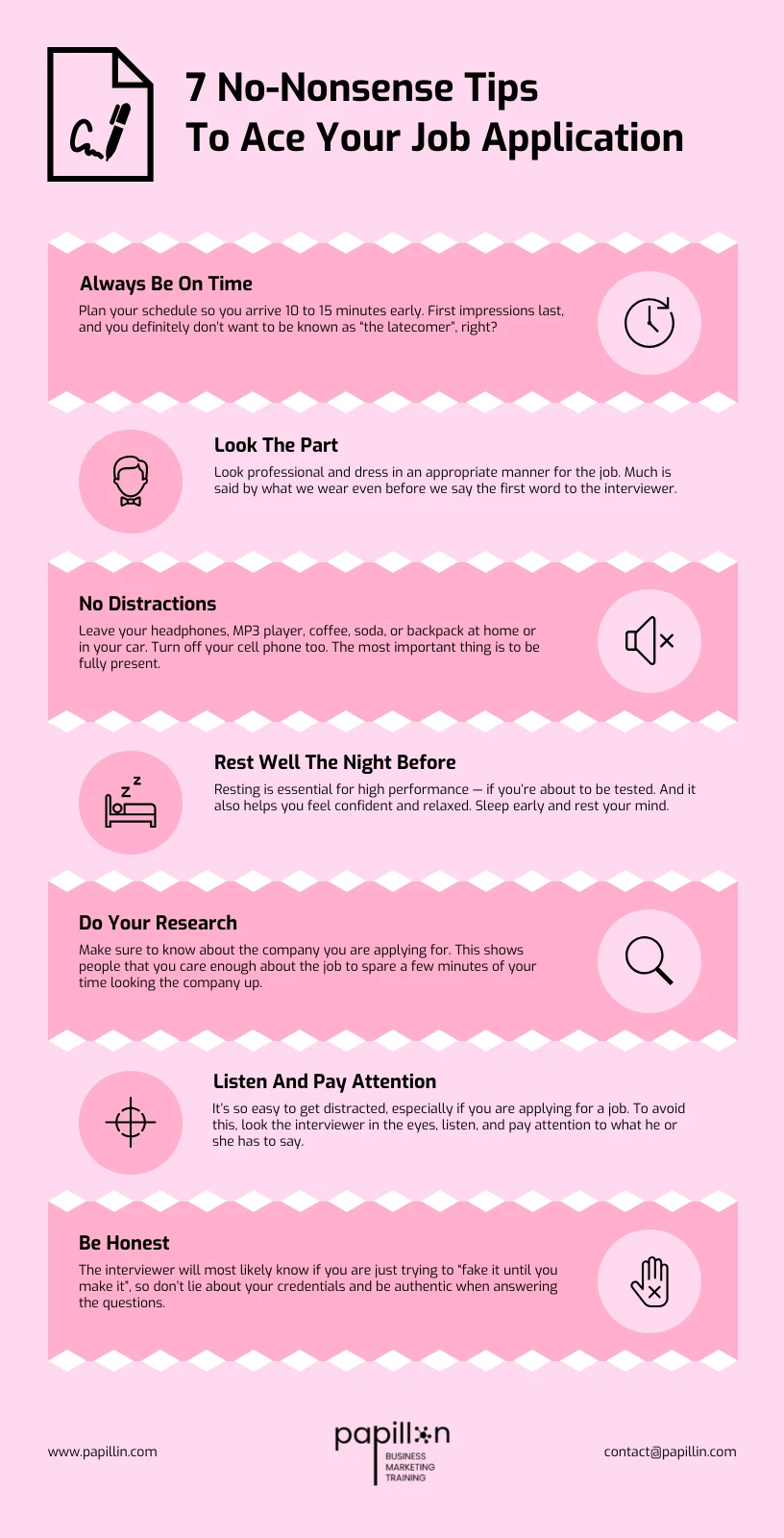 7 No-Nonsense Tips
To Ace Your Job Application

Always Be On Time

Plan your schedule so you arrive 10 to 15 minutes early. First impressions last, and you definitely don't want to be known as "the latecomer", right?

Look The Part

Look professional and dress in an appropriate manner for the job. Much is said by what we wear even before we say the first word to the interviewer.

No Distractions

Leave your headphones, MP3 player, coffee, soda, or backpack at home or in your car. Turn off your cell phone too. The most important thing is to be fully present.

Rest Well The Night Before

Resting is essential for high performance — if you're about to be tested. And it also helps you feel confident and relaxed. Sleep early and rest your mind.

Do Your Research

Make sure to know about the company you are applying for. This shows people that you care enough about the job to spare a few minutes of your time looking the company up.

Listen And Pay Attention

It's so easy to get distracted, especially if you are applying for a job. To avoid this, look the interviewer in the eyes, listen, and pay attention to what he or she has to say.

Be Honest

The interviewer will most likely know if you are just trying to "fake it until you make it", so don't lie about your credentials and be authentic when answering the questions.

www.papillin.com

papillon
BUSINESS
MARKETING
TRAINING

contact@papillin.com