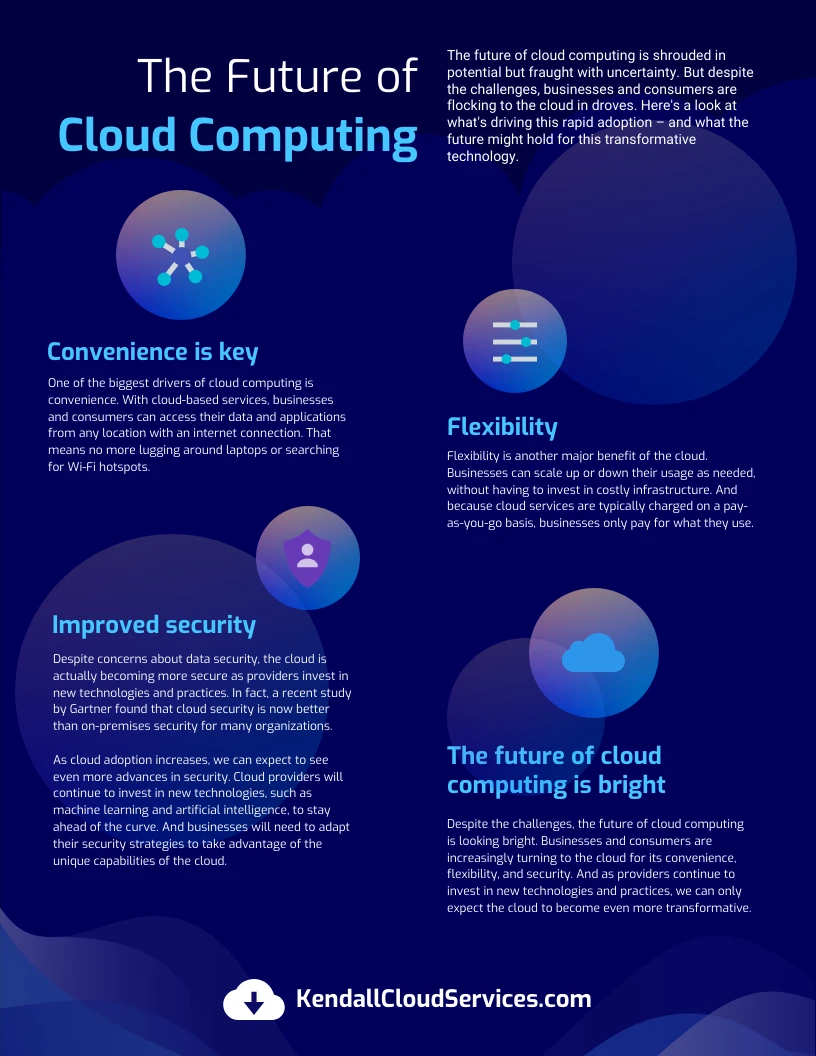 The Future of
Cloud Computing

The future of cloud computing is shrouded in potential but fraught with uncertainty. But despite the challenges, businesses and consumers are flocking to the cloud in droves. Here's a look at what's driving this rapid adoption – and what the future might hold for this transformative technology.

Convenience is key

One of the biggest drivers of cloud computing is convenience. With cloud-based services, businesses and consumers can access their data and applications from any location with an internet connection. That means no more lugging around laptops or searching for Wi-Fi hotspots.

Flexibility

Flexibility is another major benefit of the cloud. Businesses can scale up or down their usage as needed, without having to invest in costly infrastructure. And because cloud services are typically charged on a pay-as-you-go basis, businesses only pay for what they use.

Improved security

Despite concerns about data security, the cloud is actually becoming more secure as providers invest in new technologies and practices. In fact, a recent study by Gartner found that cloud security is now better than on-premises security for many organizations.

As cloud adoption increases, we can expect to see even more advances in security. Cloud providers will continue to invest in new technologies, such as machine learning and artificial intelligence, to stay ahead of the curve. And businesses will need to adapt their security strategies to take advantage of the unique capabilities of the cloud.

The future of cloud computing is bright

Despite the challenges, the future of cloud computing is looking bright. Businesses and consumers are increasingly turning to the cloud for its convenience, flexibility, and security. And as providers continue to invest in new technologies and practices, we can only expect the cloud to become even more transformative.

KendallCloudServices.com