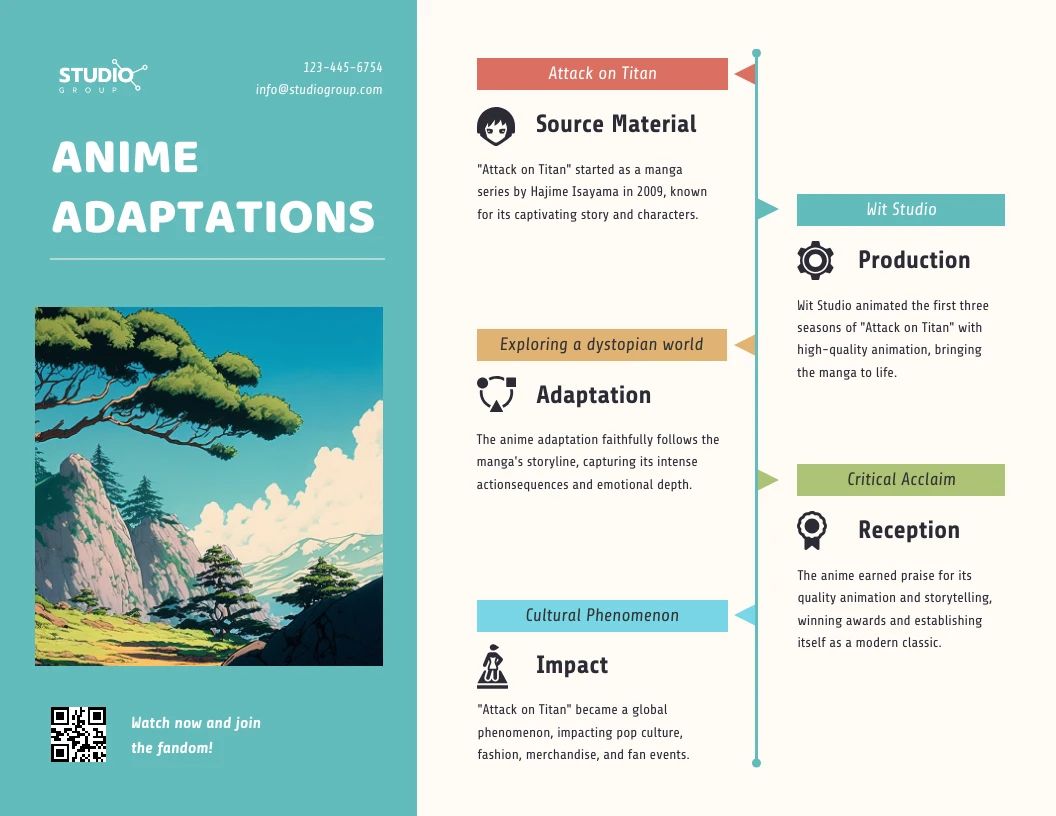 STUDIO
GROUP

123-445-6754
info@studiogroup.com

ANIME ADAPTATIONS

Watch now and join the fandom!

Attack on Titan

Source Material

"Attack on Titan" started as a manga series by Hajime Isayama in 2009, known for its captivating story and characters.

Wit Studio

Production

Wit Studio animated the first three seasons of "Attack on Titan" with high-quality animation, bringing the manga to life.

Exploring a dystopian world

Adaptation

The anime adaptation faithfully follows the manga's storyline, capturing its intense actionsequences and emotional depth.

Critical Acclaim

Reception

The anime earned praise for its quality animation and storytelling, winning awards and establishing itself as a modern classic.

Cultural Phenomenon

Impact

"Attack on Titan" became a global phenomenon, impacting pop culture, fashion, merchandise, and fan events.