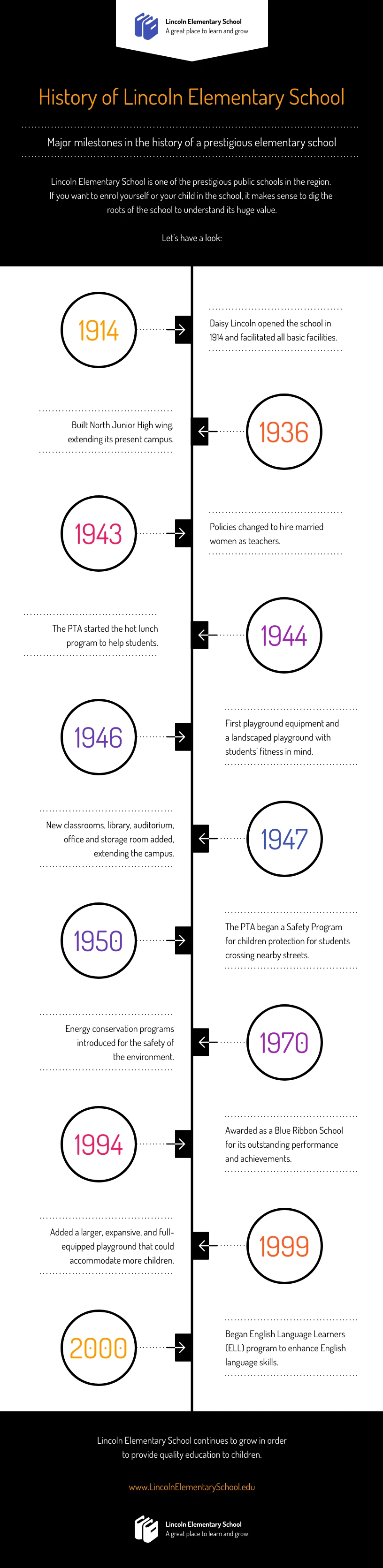 Lincoln Elementary School
A great place to learn and grow

History of Lincoln Elementary School

Major milestones in the history of a prestigious elementary school

Lincoln Elementary School is one of the prestigious public schools in the region. If you want to enrol yourself or your child in the school, it makes sense to dig the roots of the school to understand its huge value.

Let's have a look:

1914

Daisy Lincoln opened the school in 1914 and facilitated all basic facilities.

Built North Junior High wing, extending its present campus.

1936

1943

Policies changed to hire married women as teachers.

The PTA started the hot lunch program to help students.

1944

1946

First playground equipment and a landscaped playground with students' fitness in mind.

New classrooms, library, auditorium, office and storage room added, extending the campus.

1947

1950

The PTA began a Safety Program for children protection for students crossing nearby streets.

Energy conservation programs introduced for the safety of the environment.

1970

1994

Awarded as a Blue Ribbon School for its outstanding performance and achievements.

Added a larger, expansive, and full-equipped playground that could accommodate more children.

1999

2000

Began English Language Learners (ELL) program to enhance English language skills.

Lincoln Elementary School continues to grow in order to provide quality education to children.

www.LincolnElementarySchool.edu

Lincoln Elementary School
A great place to learn and grow