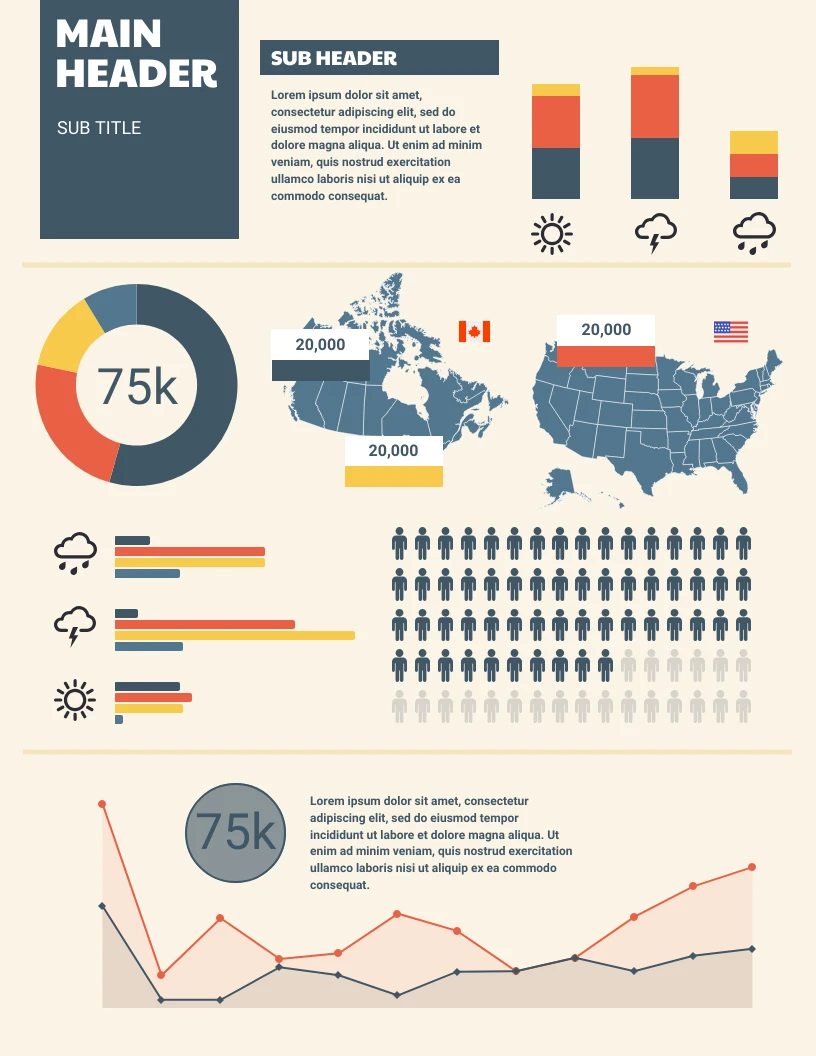 MAIN HEADER

SUB TITLE

SUB HEADER

Lorem ipsum dolor sit amet, consectetur adipiscing elit, sed do eiusmod tempor incididunt ut labore et dolore magna aliqua. Ut enim ad minim veniam, quis nostrud exercitation ullamco laboris nisi ut aliquip ex ea commodo consequat.

75k

20,000

20,000

20,000

75k

Lorem ipsum dolor sit amet, consectetur adipiscing elit, sed do eiusmod tempor incididunt ut labore et dolore magna aliqua. Ut enim ad minim veniam, quis nostrud exercitation ullamco laboris nisi ut aliquip ex ea commodo consequat.