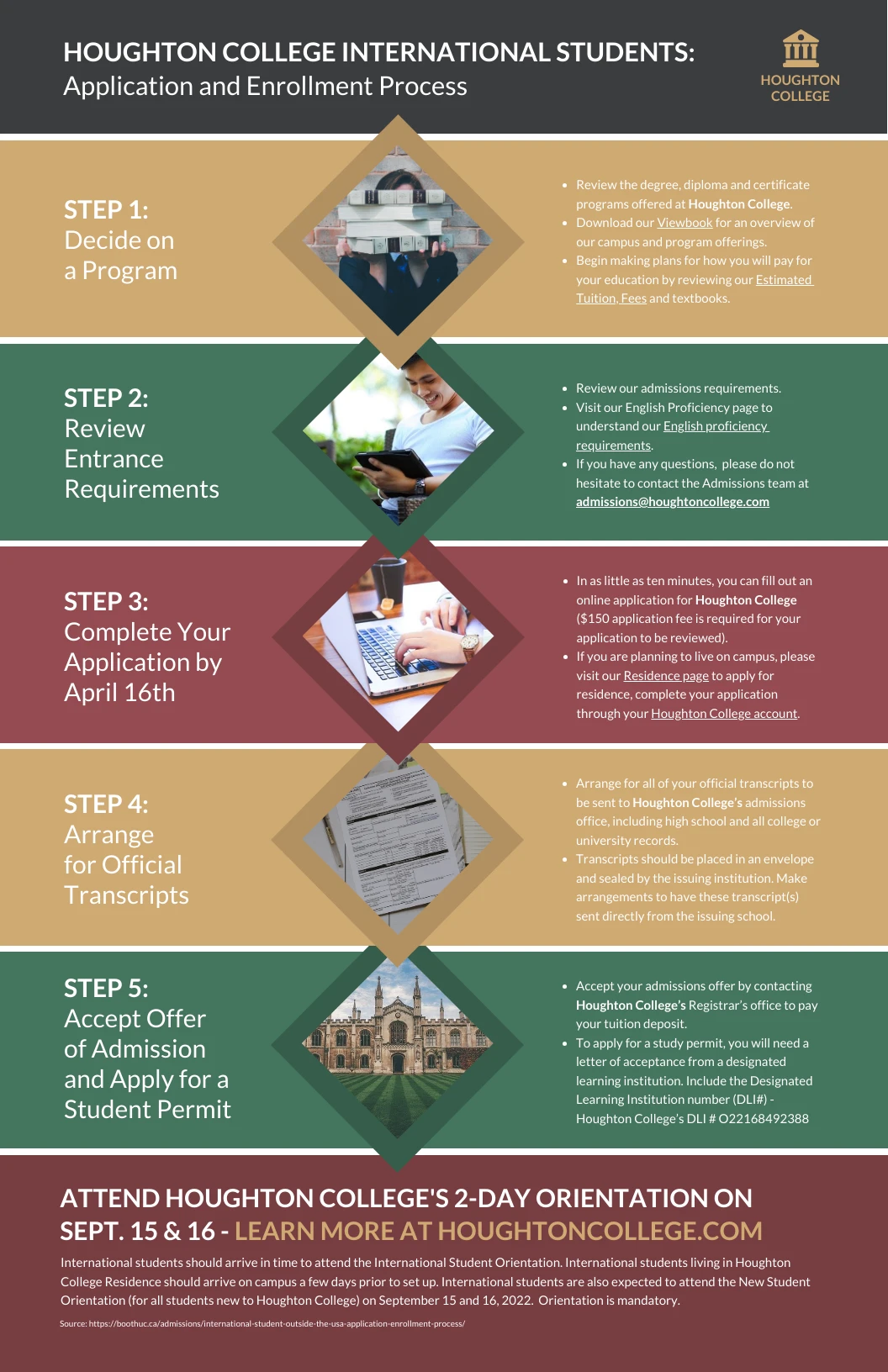 HOUGHTON COLLEGE INTERNATIONAL STUDENTS:
Application and Enrollment Process

HOUGHTON COLLEGE

STEP 1:
Decide on a Program

- Review the degree, diploma and certificate programs offered at Houghton College.
- Download our Viewbook for an overview of our campus and program offerings.
- Begin making plans for how you will pay for your education by reviewing our Estimated Tuition, Fees and textbooks.

STEP 2:
Review Entrance Requirements

- Review our admissions requirements.
- Visit our English Proficiency page to understand our English proficiency requirements.
- If you have any questions, please do not hesitate to contact the Admissions team at admissions@houghtoncollege.com

STEP 3:
Complete Your Application by April 16th

- In as little as ten minutes, you can fill out an online application for Houghton College ($150 application fee is required for your application to be reviewed).
- If you are planning to live on campus, please visit our Residence page to apply for residence, complete your application through your Houghton College account.

STEP 4:
Arrange for Official Transcripts

- Arrange for all of your official transcripts to be sent to Houghton College's admissions office, including high school and all college or university records.
- Transcripts should be placed in an envelope and sealed by the issuing institution. Make arrangements to have these transcript(s) sent directly from the issuing school.

STEP 5:
Accept Offer of Admission and Apply for a Student Permit

- Accept your admissions offer by contacting Houghton College's Registrar's office to pay your tuition deposit.
- To apply for a study permit, you will need a letter of acceptance from a designated learning institution. Include the Designated Learning Institution number (DLI#) - Houghton College's DLI # O22168492388

ATTEND HOUGHTON COLLEGE'S 2-DAY ORIENTATION ON SEPT. 15 & 16 - LEARN MORE AT HOUGHTONCOLLEGE.COM

International students should arrive in time to attend the International Student Orientation. International students living in Houghton College Residence should arrive on campus a few days prior to set up. International students are also expected to attend the New Student Orientation (for all students new to Houghton College) on September 15 and 16, 2022. Orientation is mandatory.

Source: https://boothuc.ca/admissions/international-student-outside-the-usa-application-enrollment-process/