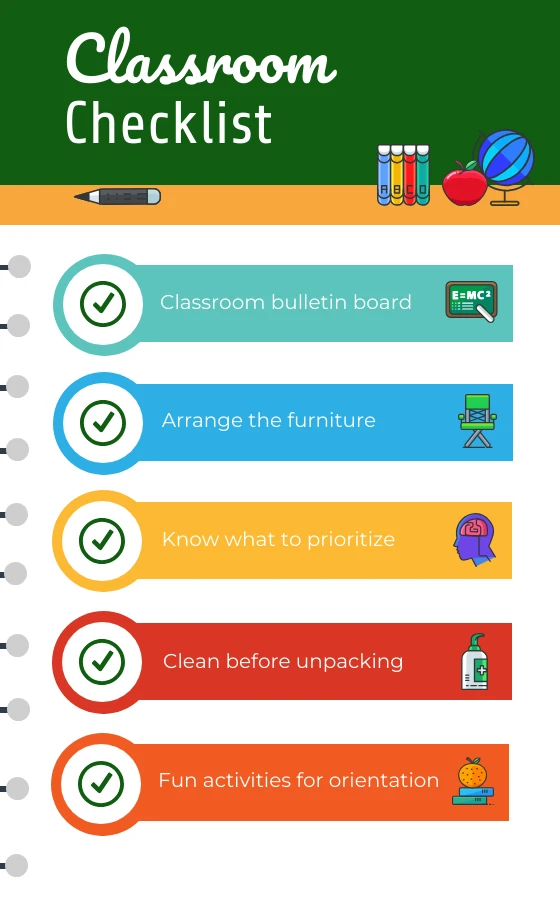 Classroom Checklist

A B C D

Classroom bulletin board

$E=MC^2$

Arrange the furniture

Know what to prioritize

Clean before unpacking

Fun activities for orientation