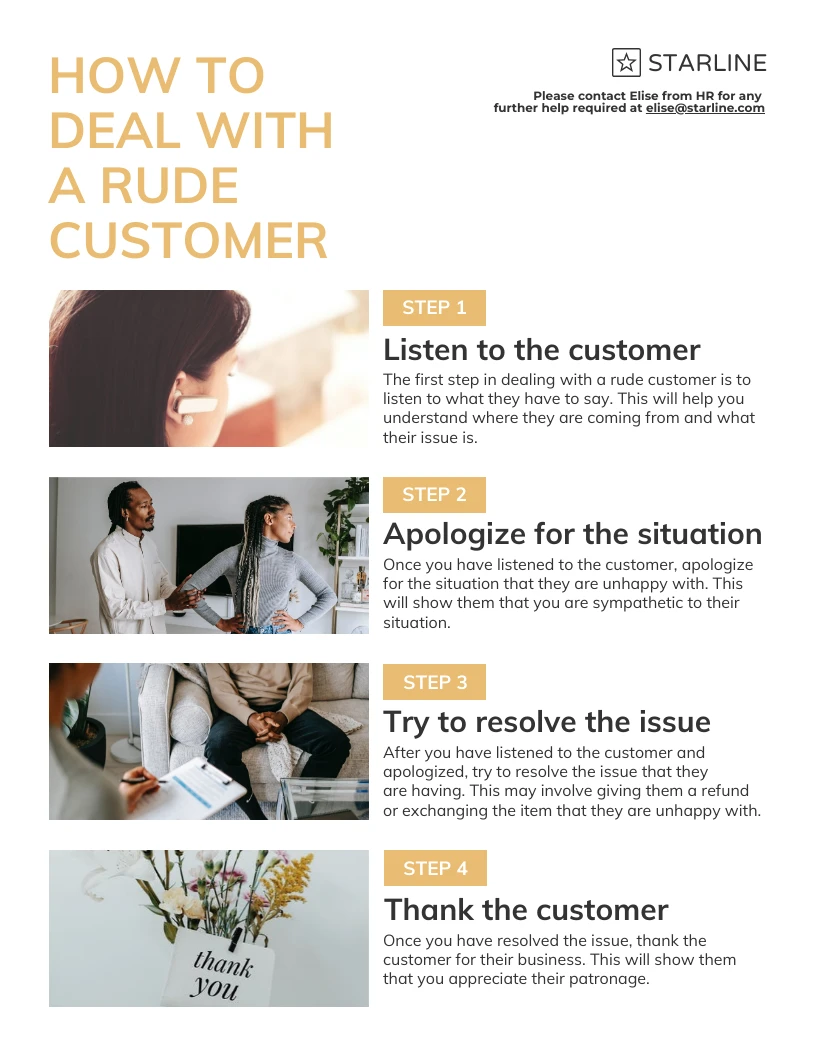 HOW TO DEAL WITH A RUDE CUSTOMER

STARLINE

Please contact Elise from HR for any further help required at elise@starline.com

STEP 1

Listen to the customer

The first step in dealing with a rude customer is to listen to what they have to say. This will help you understand where they are coming from and what their issue is.

STEP 2

Apologize for the situation

Once you have listened to the customer, apologize for the situation that they are unhappy with. This will show them that you are sympathetic to their situation.

STEP 3

Try to resolve the issue

After you have listened to the customer and apologized, try to resolve the issue that they are having. This may involve giving them a refund or exchanging the item that they are unhappy with.

STEP 4

Thank the customer

Once you have resolved the issue, thank the customer for their business. This will show them that you appreciate their patronage.

thank you