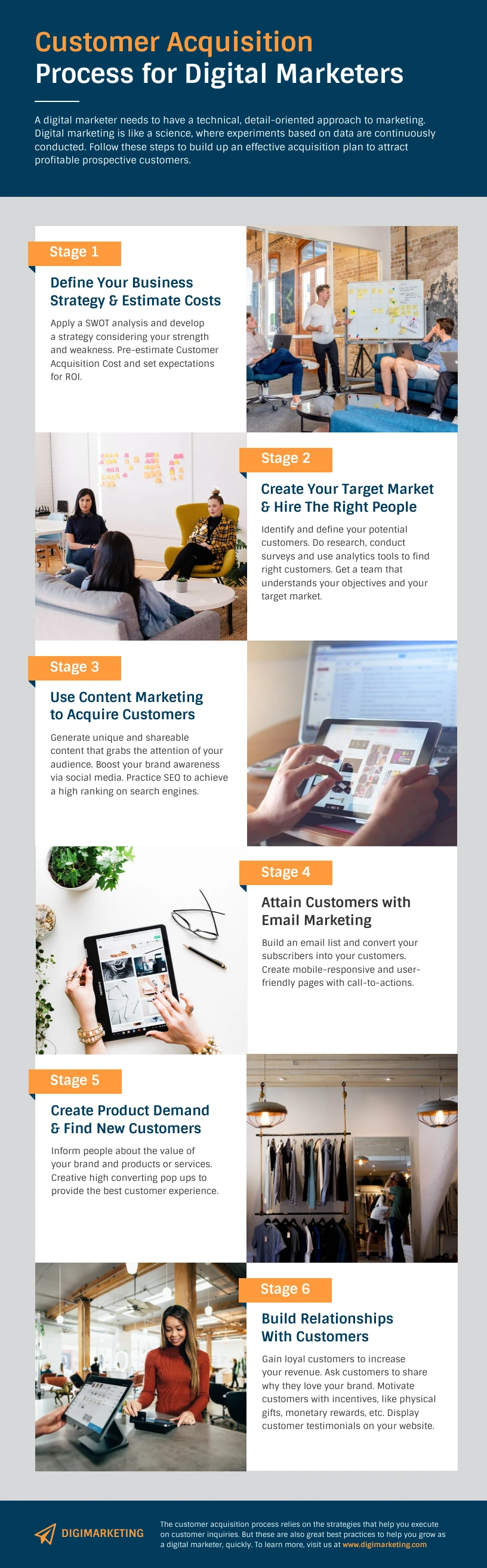 Customer Acquisition
Process for Digital Marketers

A digital marketer needs to have a technical, detail-oriented approach to marketing. Digital marketing is like a science, where experiments based on data are continuously conducted. Follow these steps to build up an effective acquisition plan to attract profitable prospective customers.

Stage 1

Define Your Business Strategy & Estimate Costs

Apply a SWOT analysis and develop a strategy considering your strength and weakness. Pre-estimate Customer Acquisition Cost and set expectations for ROI.

Stage 2

Create Your Target Market & Hire The Right People

Identify and define your potential customers. Do research, conduct surveys and use analytics tools to find right customers. Get a team that understands your objectives and your target market.

Stage 3

Use Content Marketing to Acquire Customers

Generate unique and shareable content that grabs the attention of your audience. Boost your brand awareness via social media. Practice SEO to achieve a high ranking on search engines.

Stage 4

Attain Customers with Email Marketing

Build an email list and convert your subscribers into your customers. Create mobile-responsive and user-friendly pages with call-to-actions.

Stage 5

Create Product Demand & Find New Customers

Inform people about the value of your brand and products or services. Creative high converting pop ups to provide the best customer experience.

Stage 6

Build Relationships With Customers

Gain loyal customers to increase your revenue. Ask customers to share why they love your brand. Motivate customers with incentives, like physical gifts, monetary rewards, etc. Display customer testimonials on your website.

DIGIMARKETING

The customer acquisition process relies on the strategies that help you execute on customer inquiries. But these are also great best practices to help you grow as a digital marketer, quickly. To learn more, visit us at www.digimarketing.com