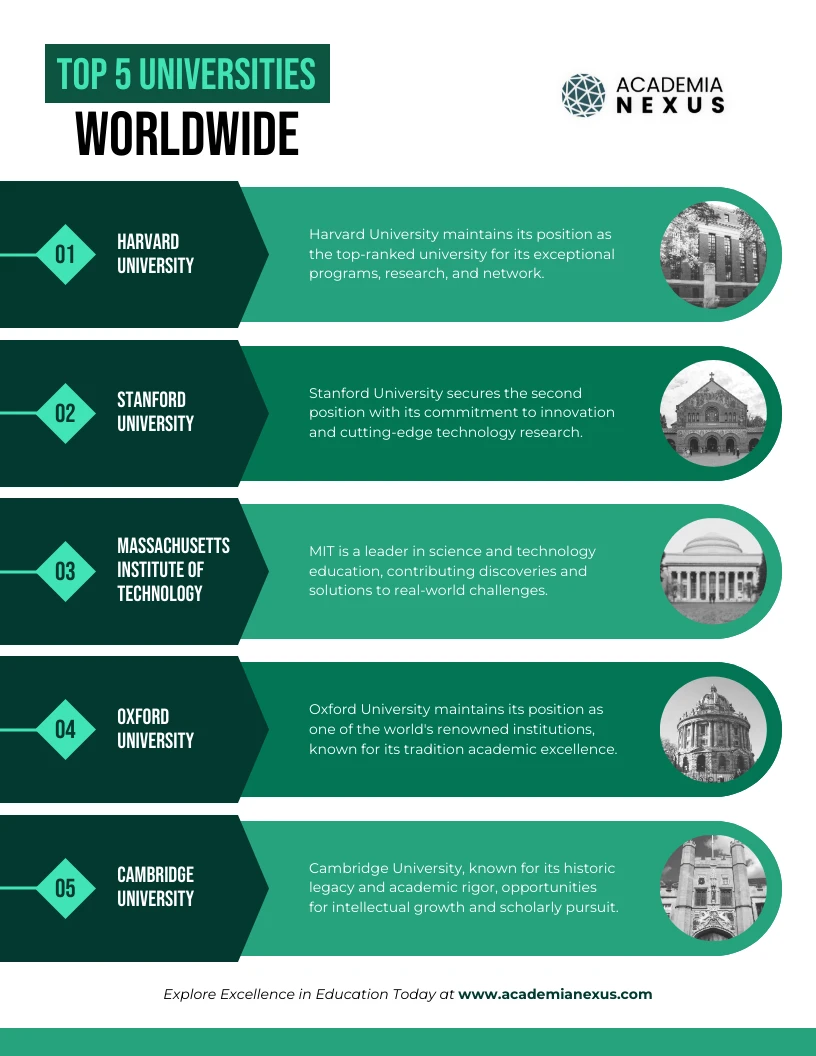 TOP 5 UNIVERSITIES
WORLDWIDE

ACADEMIA
NEXUS

01
HARVARD UNIVERSITY
Harvard University maintains its position as the top-ranked university for its exceptional programs, research, and network.

02
STANFORD UNIVERSITY
Stanford University secures the second position with its commitment to innovation and cutting-edge technology research.

03
MASSACHUSETTS INSTITUTE OF TECHNOLOGY
MIT is a leader in science and technology education, contributing discoveries and solutions to real-world challenges.

04
OXFORD UNIVERSITY
Oxford University maintains its position as one of the world's renowned institutions, known for its tradition academic excellence.

05
CAMBRIDGE UNIVERSITY
Cambridge University, known for its historic legacy and academic rigor, opportunities for intellectual growth and scholarly pursuit.

Explore Excellence in Education Today at www.academianexus.com