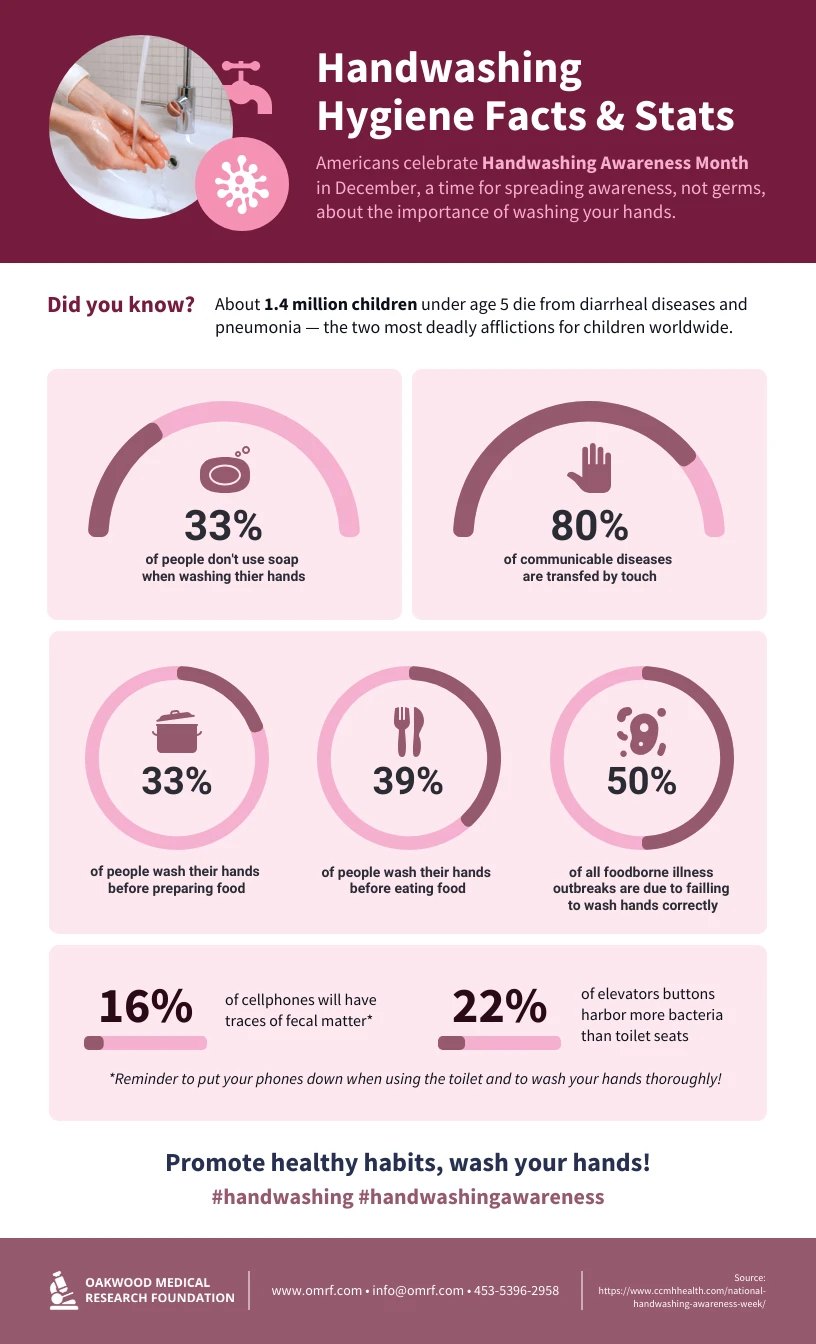 Handwashing Hygiene Facts & Stats

Americans celebrate Handwashing Awareness Month in December, a time for spreading awareness, not germs, about the importance of washing your hands.

Did you know? About 1.4 million children under age 5 die from diarrheal diseases and pneumonia — the two most deadly afflictions for children worldwide.

33%
of people don't use soap when washing thier hands

80%
of communicable diseases are transfed by touch

33%
of people wash their hands before preparing food

39%
of people wash their hands before eating food

50%
of all foodborne illness outbreaks are due to failling to wash hands correctly

16%
of cellphones will have traces of fecal matter*

22%
of elevators buttons harbor more bacteria than toilet seats

*Reminder to put your phones down when using the toilet and to wash your hands thoroughly!

Promote healthy habits, wash your hands!
#handwashing #handwashingawareness

OAKWOOD MEDICAL RESEARCH FOUNDATION

www.omrf.com • info@omrf.com • 453-5396-2958

Source: https://www.ccmhhealth.com/national-handwashing-awareness-week/