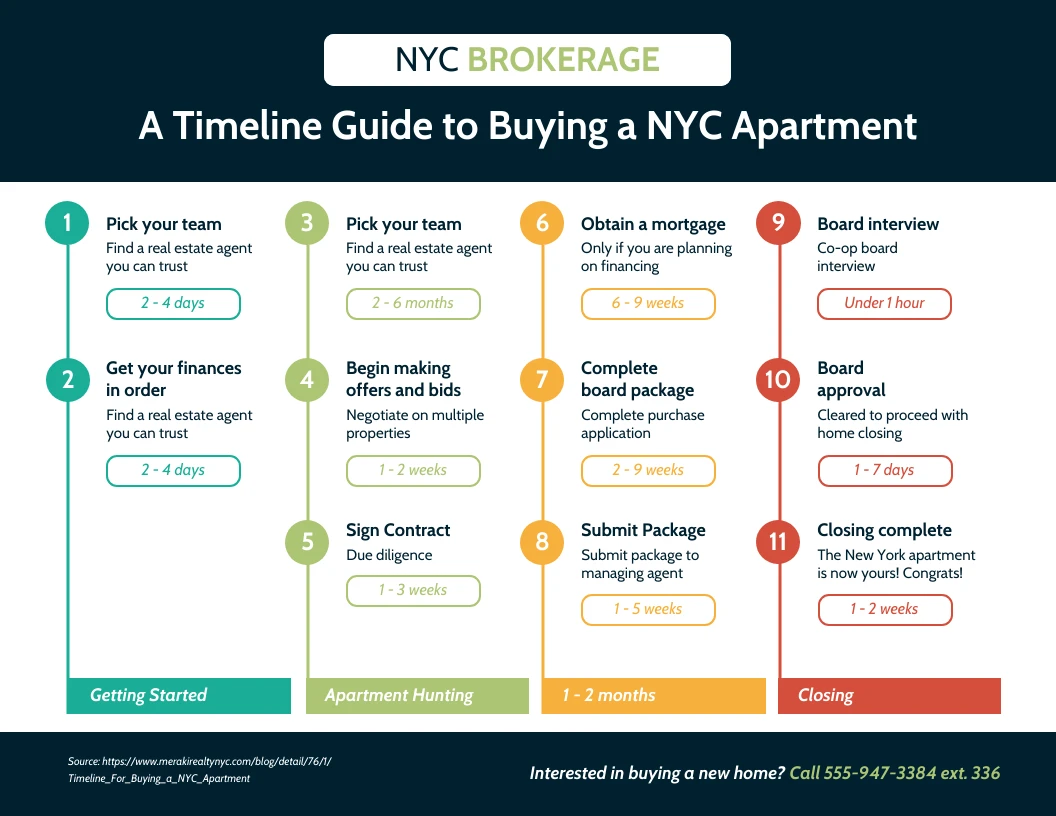 NYC BROKERAGE

A Timeline Guide to Buying a NYC Apartment

1 Pick your team
Find a real estate agent you can trust
2 - 4 days

2 Get your finances in order
Find a real estate agent you can trust
2 - 4 days

Getting Started

3 Pick your team
Find a real estate agent you can trust
2 - 6 months

4 Begin making offers and bids
Negotiate on multiple properties
1 - 2 weeks

5 Sign Contract
Due diligence
1 - 3 weeks

Apartment Hunting

6 Obtain a mortgage
Only if you are planning on financing
6 - 9 weeks

7 Complete board package
Complete purchase application
2 - 9 weeks

8 Submit Package
Submit package to managing agent
1 - 5 weeks

1 - 2 months

9 Board interview
Co-op board interview
Under 1 hour

10 Board approval
Cleared to proceed with home closing
1 - 7 days

11 Closing complete
The New York apartment is now yours! Congrats!
1 - 2 weeks

Closing

Source: https://www.merakirealtynyc.com/blog/detail/76/1/Timeline_For_Buying_a_NYC_Apartment

Interested in buying a new home? Call 555-947-3384 ext. 336