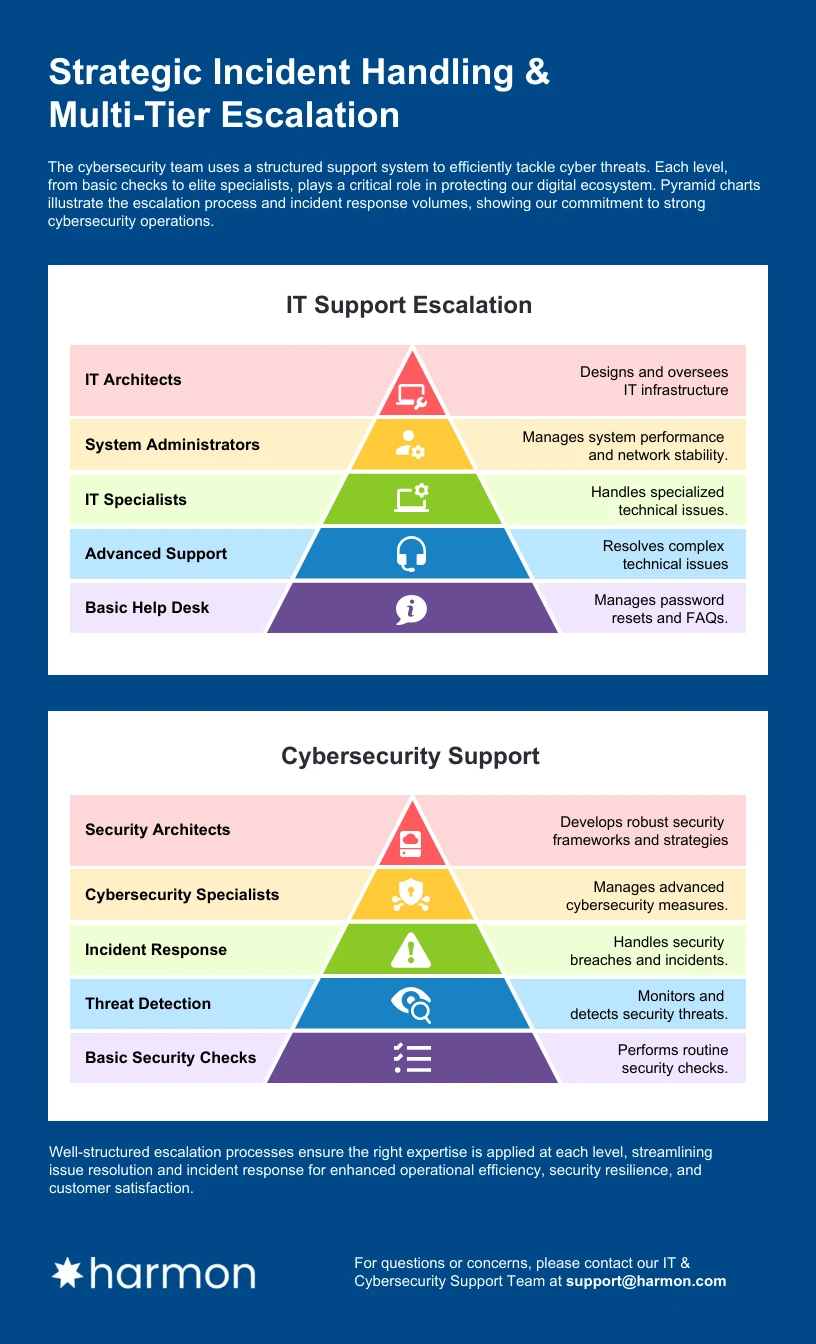 Strategic Incident Handling & Multi-Tier Escalation

The cybersecurity team uses a structured support system to efficiently tackle cyber threats. Each level, from basic checks to elite specialists, plays a critical role in protecting our digital ecosystem. Pyramid charts illustrate the escalation process and incident response volumes, showing our commitment to strong cybersecurity operations.

IT Support Escalation

IT Architects
Designs and oversees IT infrastructure

System Administrators
Manages system performance and network stability.

IT Specialists
Handles specialized technical issues.

Advanced Support
Resolves complex technical issues

Basic Help Desk
Manages password resets and FAQs.

Cybersecurity Support

Security Architects
Develops robust security frameworks and strategies

Cybersecurity Specialists
Manages advanced cybersecurity measures.

Incident Response
Handles security breaches and incidents.

Threat Detection
Monitors and detects security threats.

Basic Security Checks
Performs routine security checks.

Well-structured escalation processes ensure the right expertise is applied at each level, streamlining issue resolution and incident response for enhanced operational efficiency, security resilience, and customer satisfaction.

harmon

For questions or concerns, please contact our IT & Cybersecurity Support Team at support@harmon.com