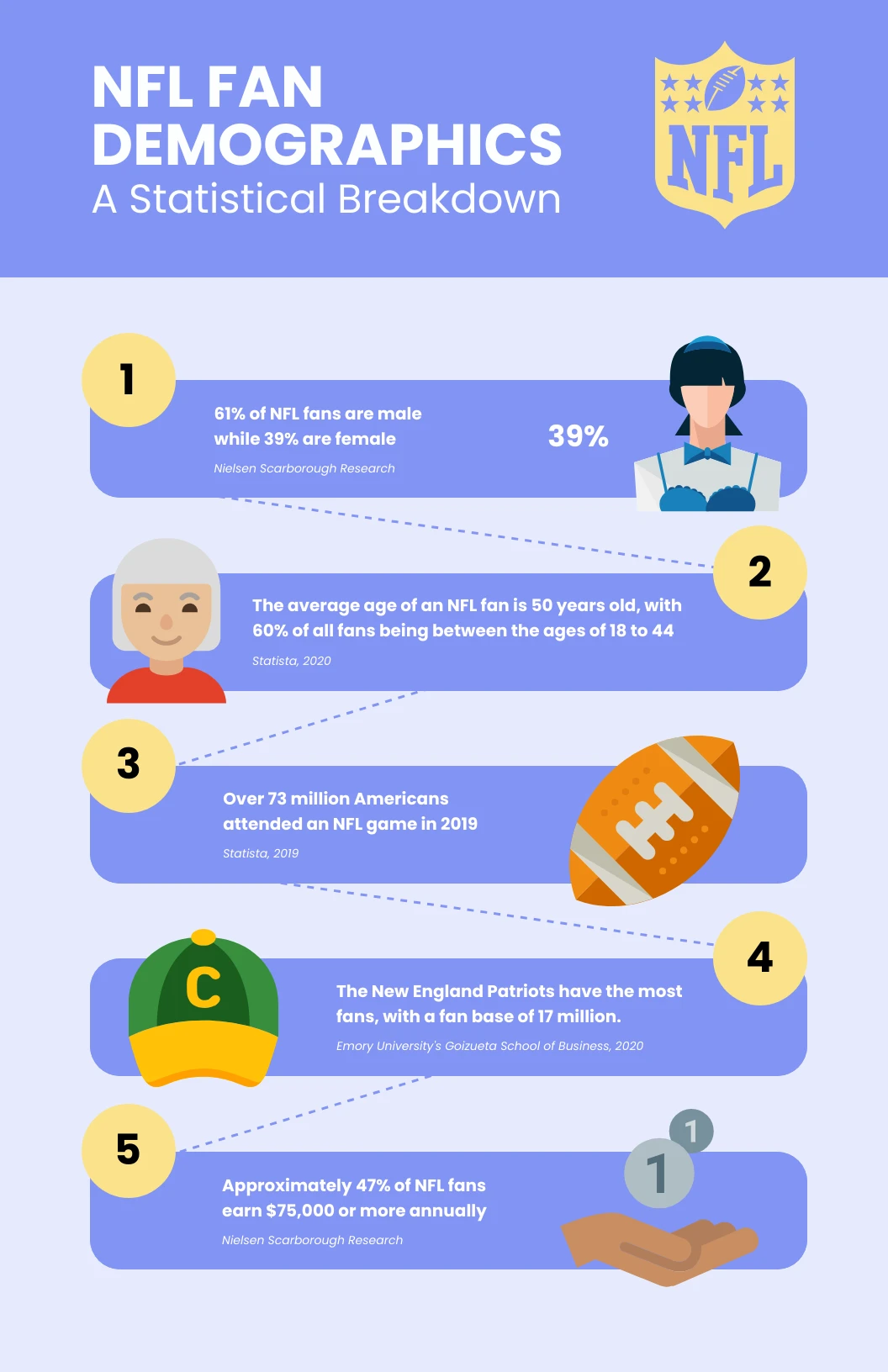 NFL FAN DEMOGRAPHICS
A Statistical Breakdown

NFL

1

61% of NFL fans are male while 39% are female

Nielsen Scarborough Research

39%

2

The average age of an NFL fan is 50 years old, with 60% of all fans being between the ages of 18 to 44

Statista, 2020

3

Over 73 million Americans attended an NFL game in 2019

Statista, 2019

4

C

The New England Patriots have the most fans, with a fan base of 17 million.

Emory University's Goizueta School of Business, 2020

5

Approximately 47% of NFL fans earn $75,000 or more annually

Nielsen Scarborough Research

1

1