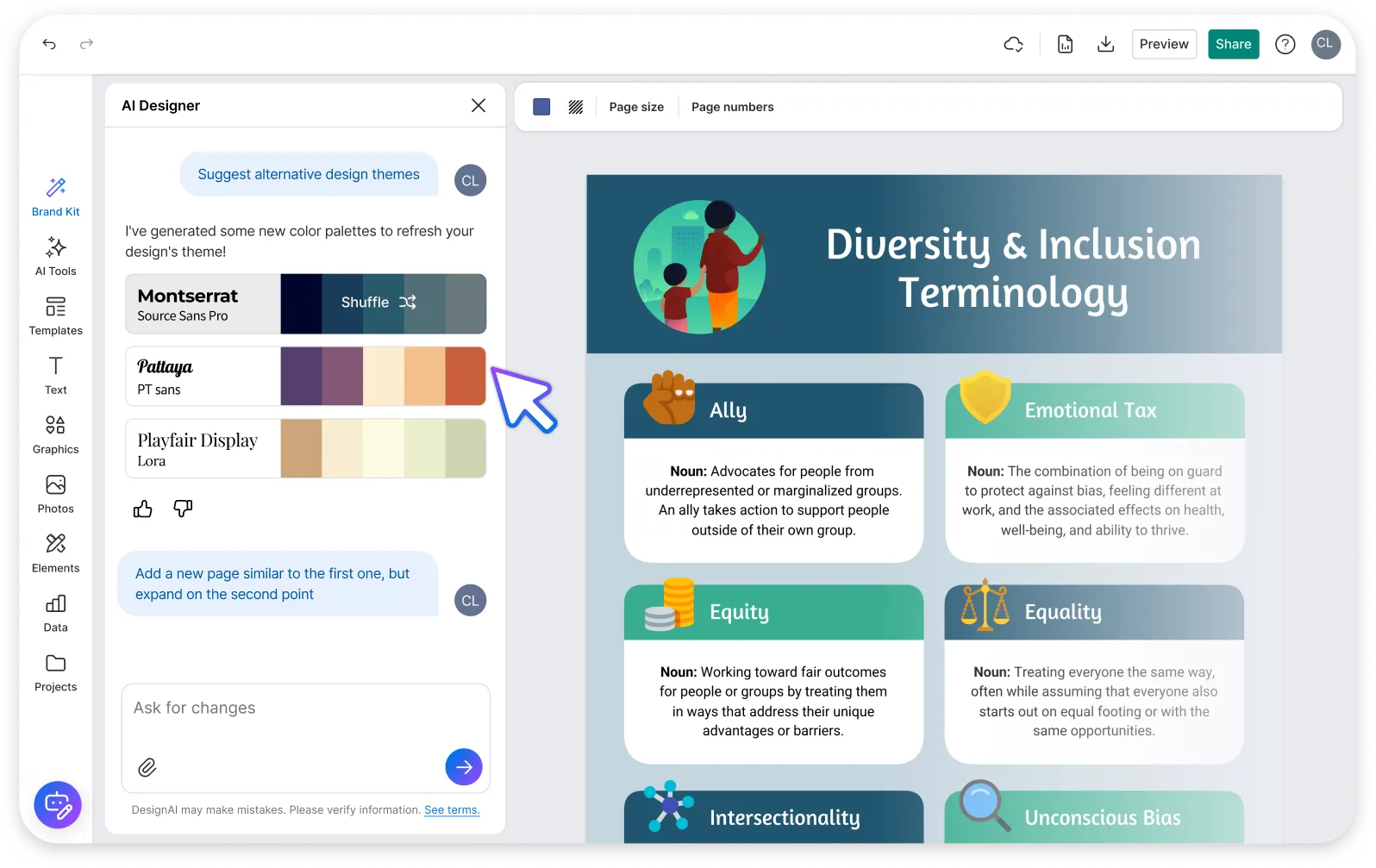 Preview
Share
CL

Brand Kit
AI Tools
Templates
Text
Graphics
Photos
Elements
Data
Projects

AI Designer

Suggest alternative design themes
CL

I've generated some new color palettes to refresh your design's theme!

Montserrat
Source Sans Pro
Shuffle

Pattaya
PT sans

Playfair Display
Lora

Add a new page similar to the first one, but expand on the second point
CL

Ask for changes

DesignAI may make mistakes. Please verify information. See terms.

Page size
Page numbers

Diversity & Inclusion Terminology

Ally
Noun: Advocates for people from underrepresented or marginalized groups. An ally takes action to support people outside of their own group.

Emotional Tax
Noun: The combination of being on guard to protect against bias, feeling different at work, and the associated effects on health, well-being, and ability to thrive.

Equity
Noun: Working toward fair outcomes for people or groups by treating them in ways that address their unique advantages or barriers.

Equality
Noun: Treating everyone the same way, often while assuming that everyone also starts out on equal footing or with the same opportunities.

Intersectionality

Unconscious Bias